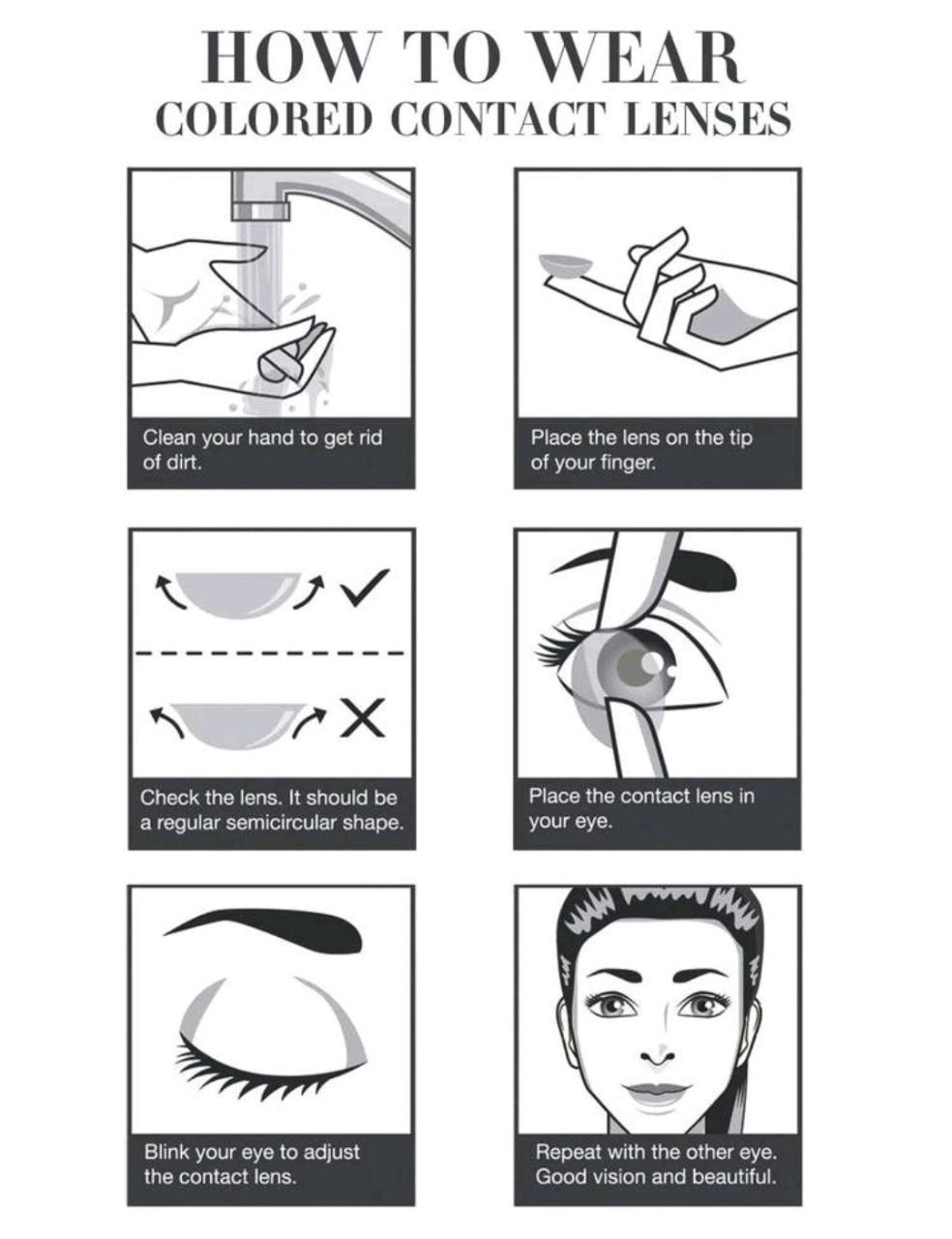 HOW TO WEAR
COLORED CONTACT LENSES

Clean your hand to get rid of dirt.

Place the lens on the tip of your finger.

Check the lens. It should be a regular semicircular shape.

Place the contact lens in your eye.

Blink your eye to adjust the contact lens.

Repeat with the other eye. Good vision and beautiful.