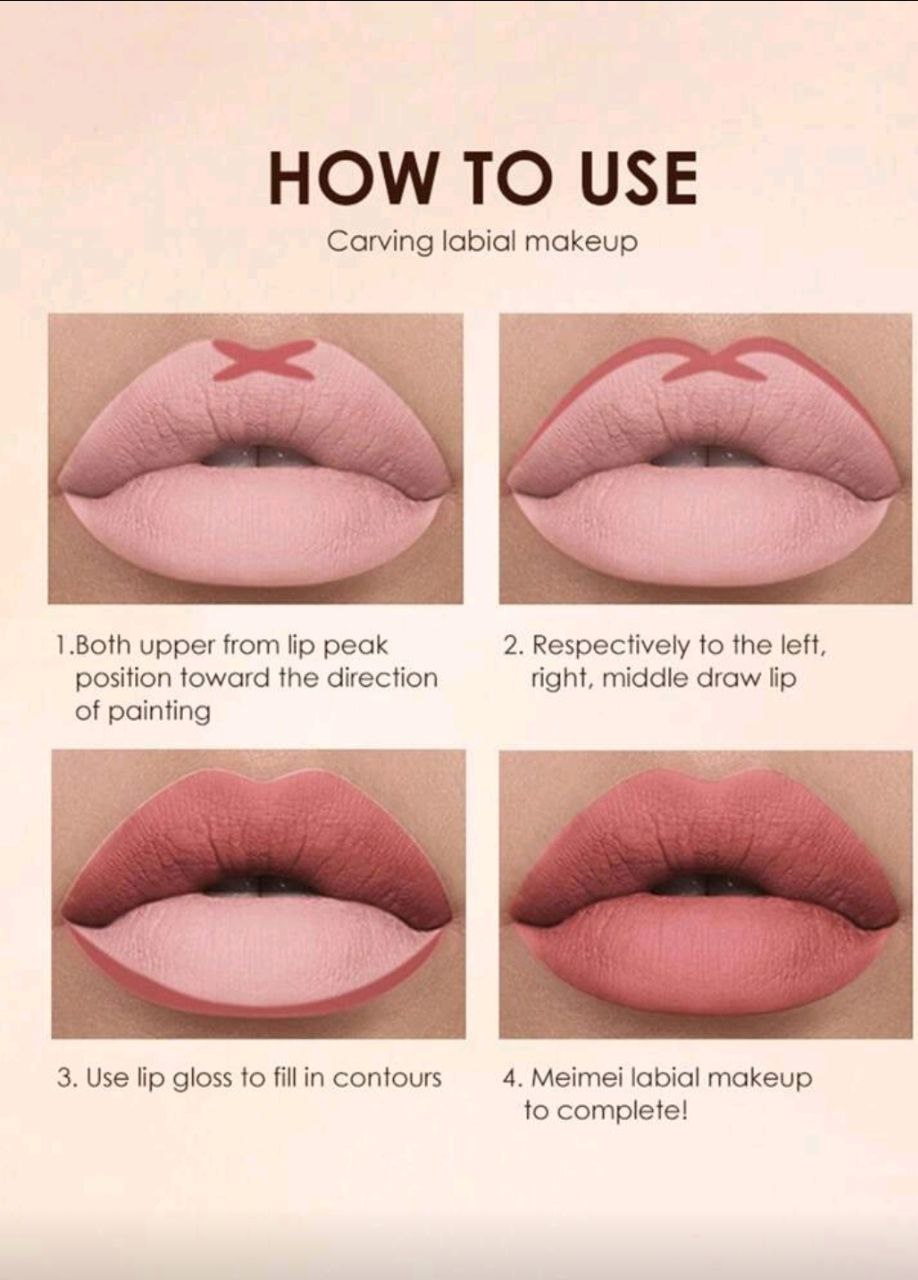 HOW TO USE
Carving labial makeup

1.Both upper from lip peak position toward the direction of painting

2. Respectively to the left, right, middle draw lip

3. Use lip gloss to fill in contours

4. Meimei labial makeup to complete!