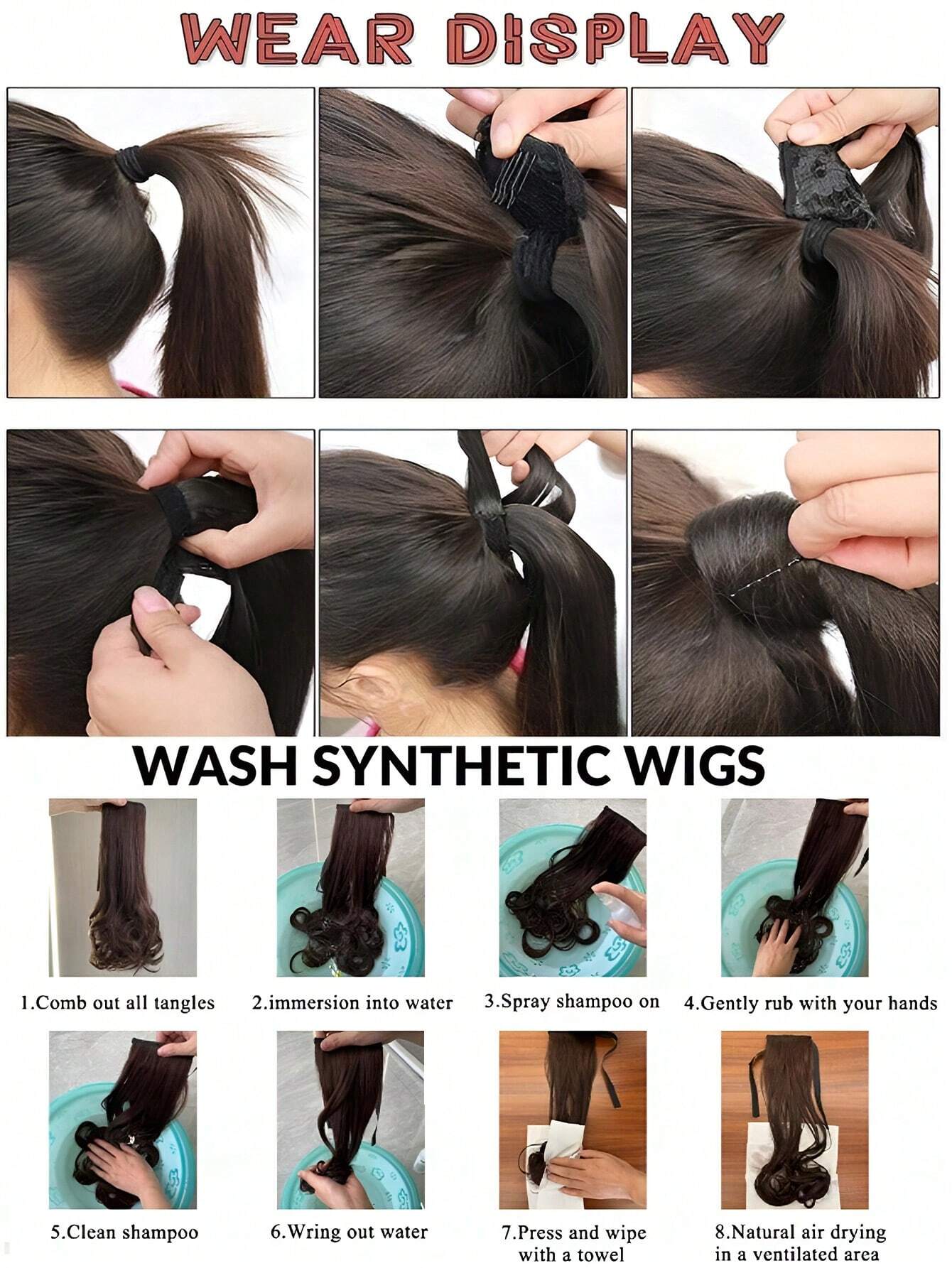 WEAR DISPLAY

WASH SYNTHETIC WIGS

1.Comb out all tangles

2.immersion into water

3.Spray shampoo on

4.Gently rub with your hands

5.Clean shampoo

6.Wring out water

7.Press and wipe with a towel

8.Natural air drying in a ventilated area