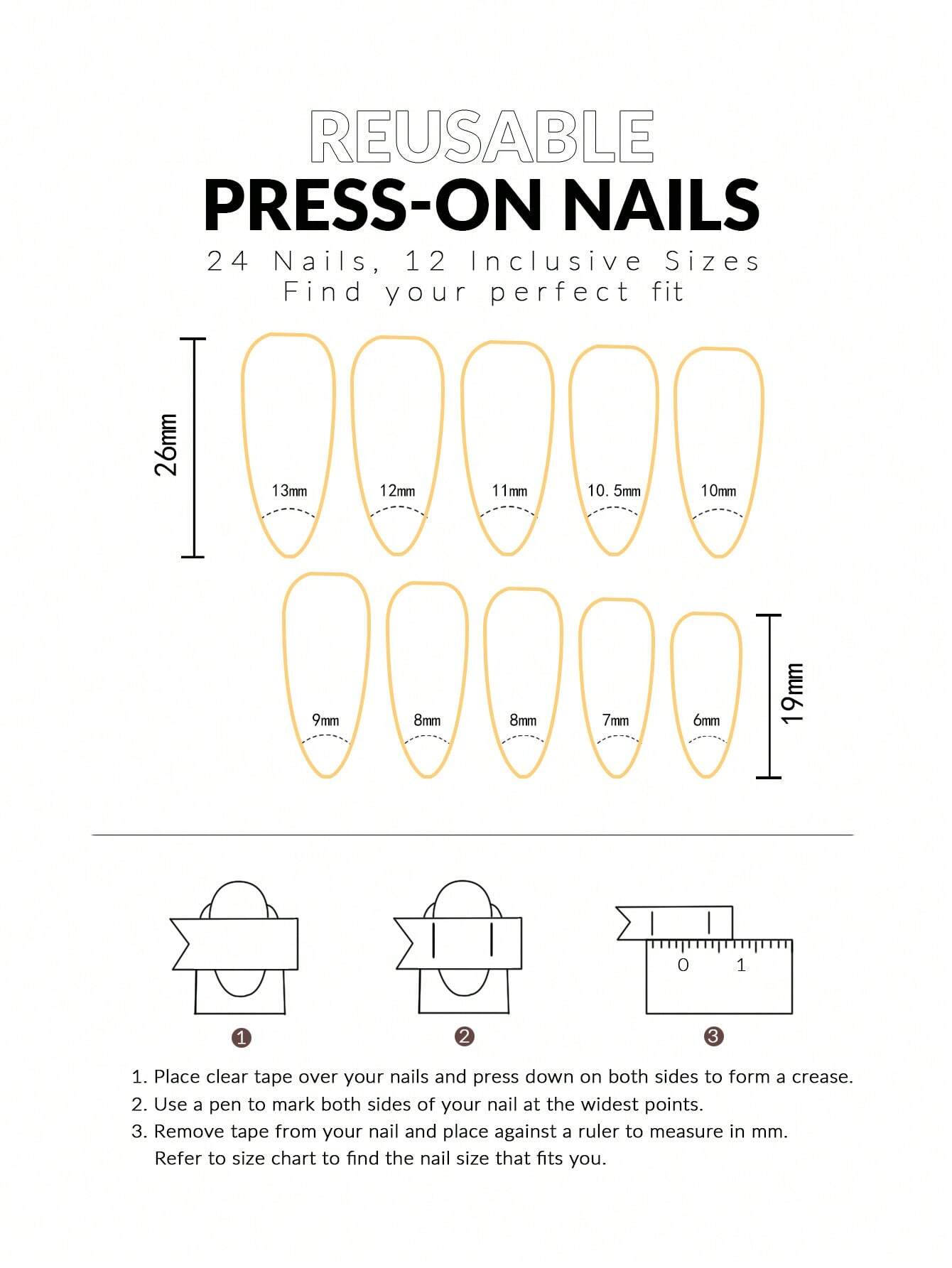 REUSABLE
PRESS-ON NAILS
24 Nails, 12 Inclusive Sizes
Find your perfect fit

26mm

13mm 12mm 11mm 10. 5mm 10mm

9mm 8mm 8mm 7mm 6mm

19mm

0 1

1 2 3

1. Place clear tape over your nails and press down on both sides to form a crease.
2. Use a pen to mark both sides of your nail at the widest points.
3. Remove tape from your nail and place against a ruler to measure in mm. Refer to size chart to find the nail size that fits you.