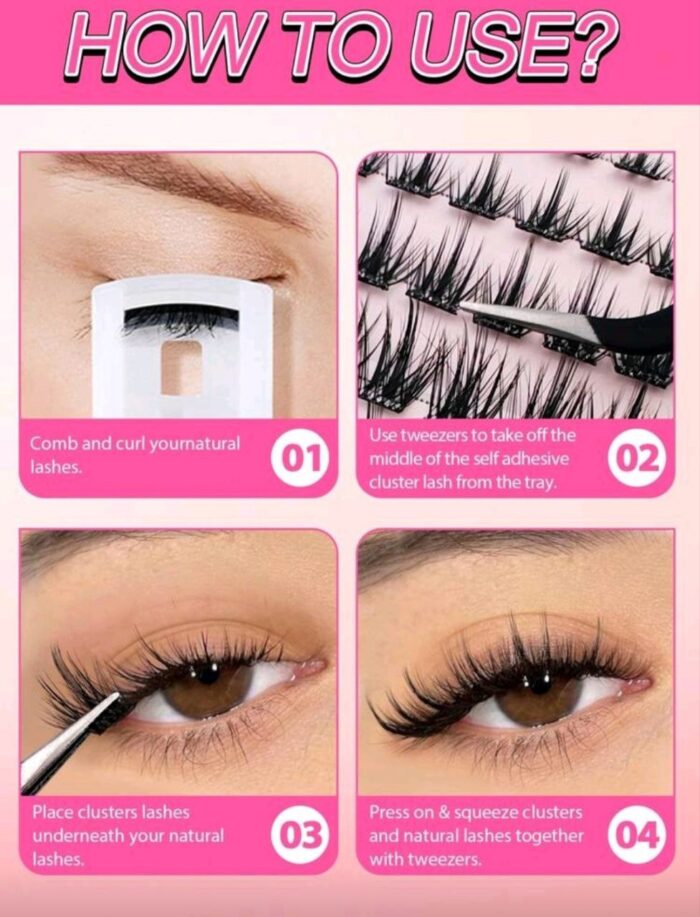 HOW TO USE?

Comb and curl yournatural lashes.

01

Use tweezers to take off the middle of the self adhesive cluster lash from the tray.

02

Place clusters lashes underneath your natural lashes.

03

Press on & squeeze clusters and natural lashes together with tweezers.

04