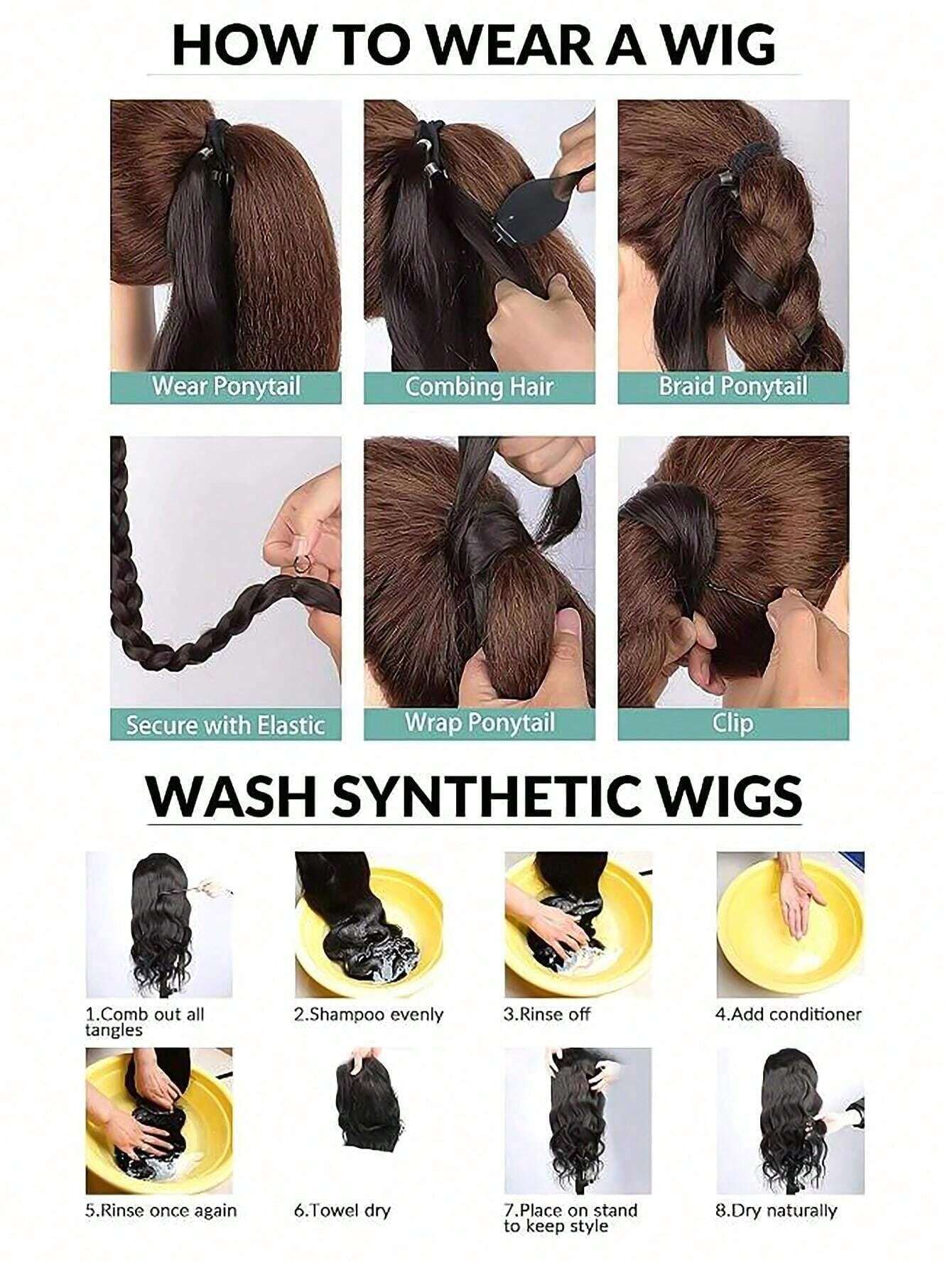 HOW TO WEAR A WIG

Wear Ponytail

Combing Hair

Braid Ponytail

Secure with Elastic

Wrap Ponytail

Clip

WASH SYNTHETIC WIGS

1.Comb out all tangles

2.Shampoo evenly

3.Rinse off

4.Add conditioner

5.Rinse once again

6.Towel dry

7.Place on stand to keep style

8.Dry naturally