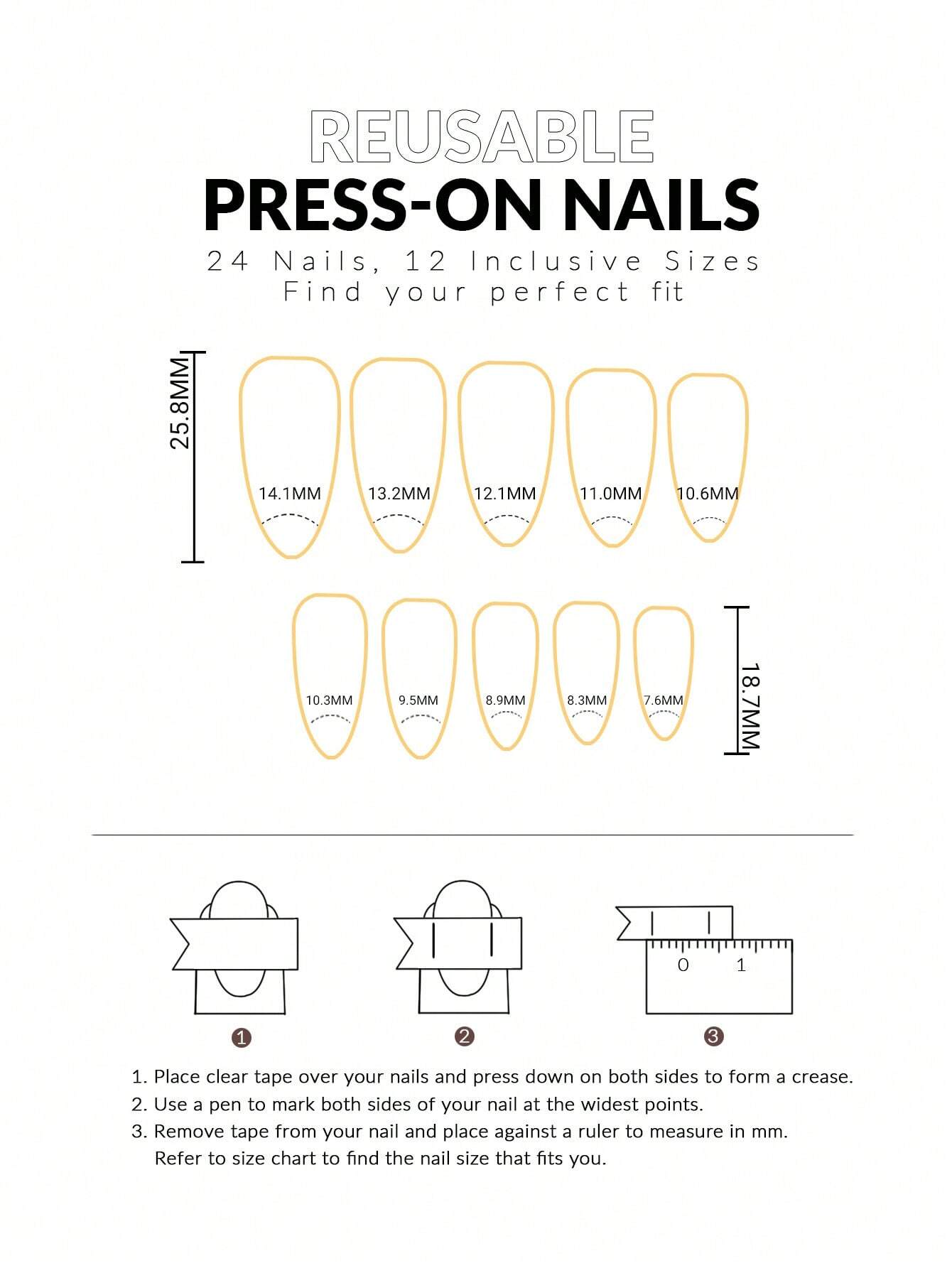 REUSABLE
PRESS-ON NAILS
24 Nails, 12 Inclusive Sizes
Find your perfect fit

25.8MM

14.1MM 13.2MM 12.1MM 11.0MM 10.6MM

10.3MM 9.5MM 8.9MM 8.3MM 7.6MM

18.7MM

0 1

1 2 3

1. Place clear tape over your nails and press down on both sides to form a crease.
2. Use a pen to mark both sides of your nail at the widest points.
3. Remove tape from your nail and place against a ruler to measure in mm. Refer to size chart to find the nail size that fits you.