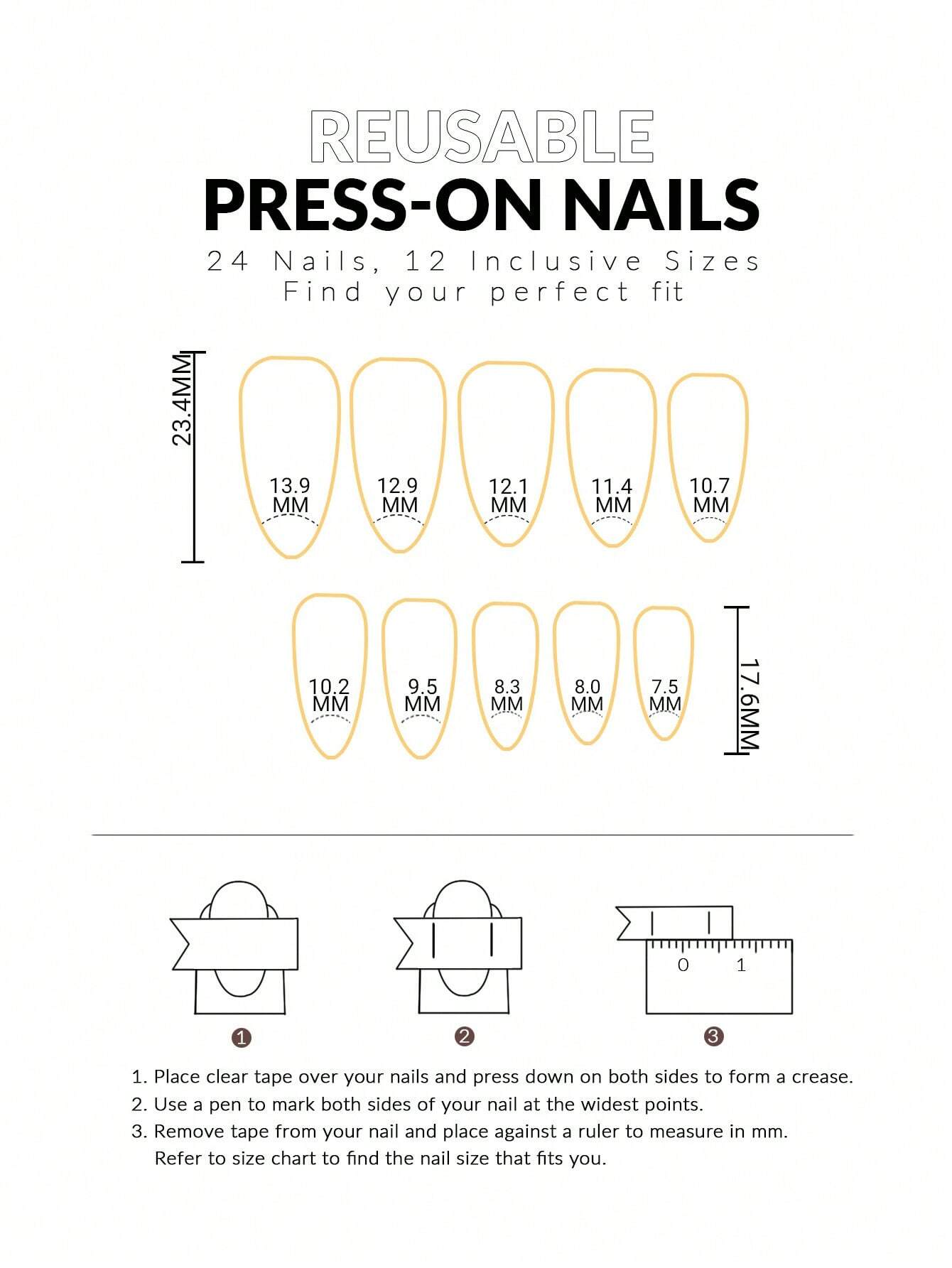 REUSABLE
PRESS-ON NAILS
24 Nails, 12 Inclusive Sizes
Find your perfect fit

23.4MM

13.9 MM
12.9 MM
12.1 MM
11.4 MM
10.7 MM

10.2 MM
9.5 MM
8.3 MM
8.0 MM
7.5 MM

17.6MM

0 1

1
2
3

1. Place clear tape over your nails and press down on both sides to form a crease.
2. Use a pen to mark both sides of your nail at the widest points.
3. Remove tape from your nail and place against a ruler to measure in mm. Refer to size chart to find the nail size that fits you.