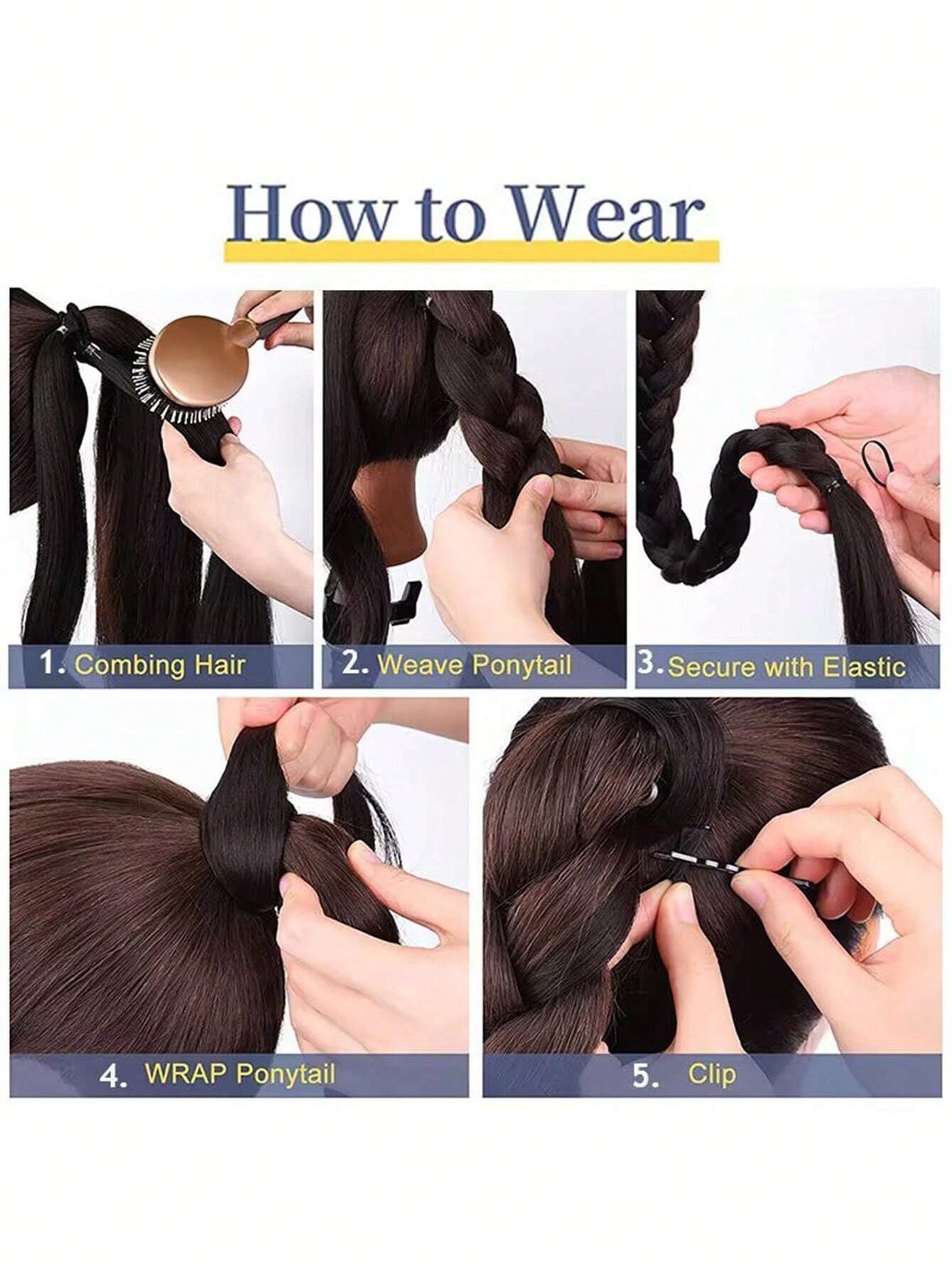 How to Wear

1. Combing Hair

2. Weave Ponytail

3. Secure with Elastic

4. WRAP Ponytail

5. Clip