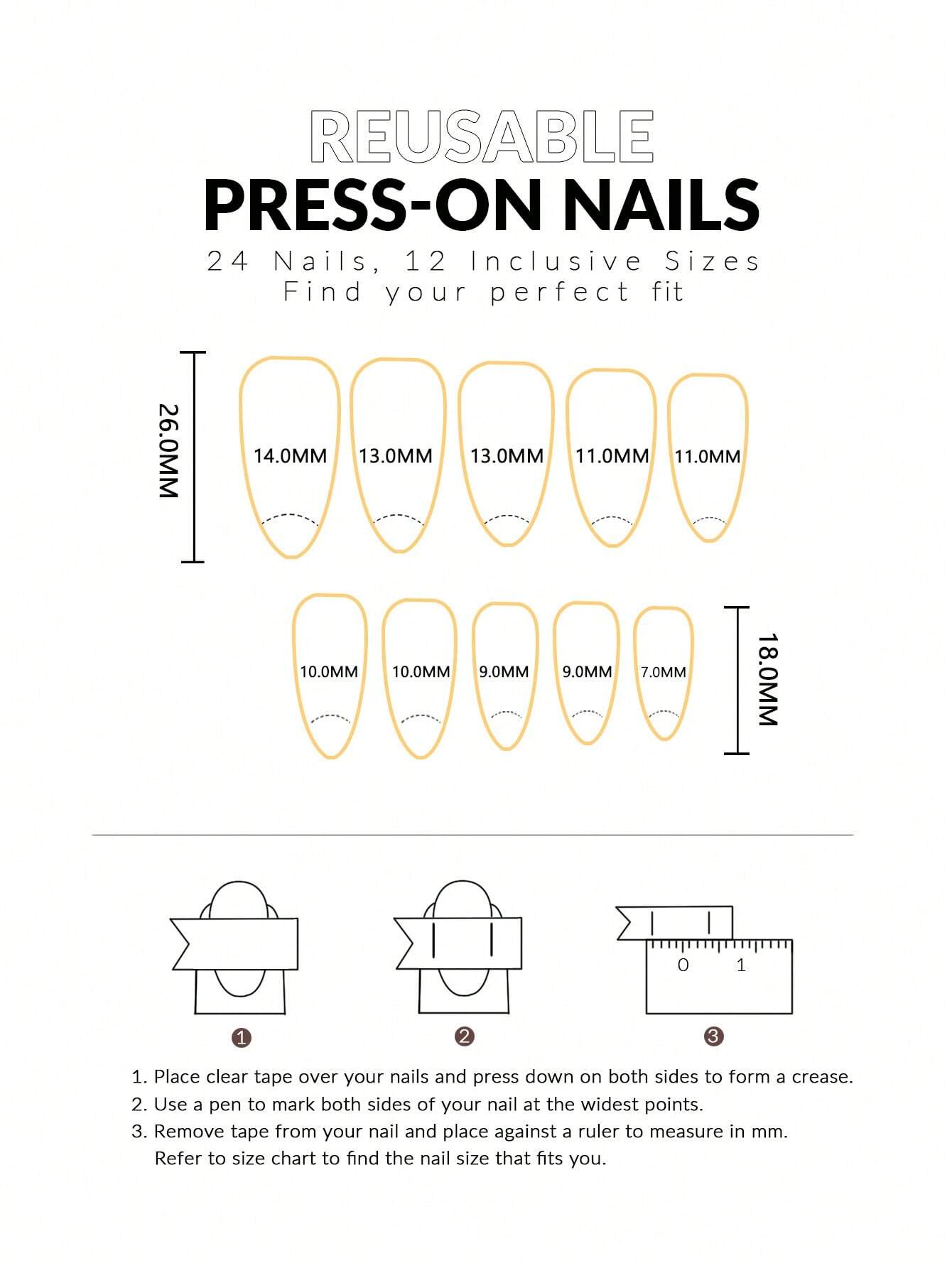 REUSABLE
PRESS-ON NAILS
24 Nails, 12 Inclusive Sizes
Find your perfect fit

26.0MM
14.0MM 13.0MM 13.0MM 11.0MM 11.0MM

10.0MM 10.0MM 9.0MM 9.0MM 7.0MM
18.0MM

0 1

1 2 3

1. Place clear tape over your nails and press down on both sides to form a crease.
2. Use a pen to mark both sides of your nail at the widest points.
3. Remove tape from your nail and place against a ruler to measure in mm. Refer to size chart to find the nail size that fits you.