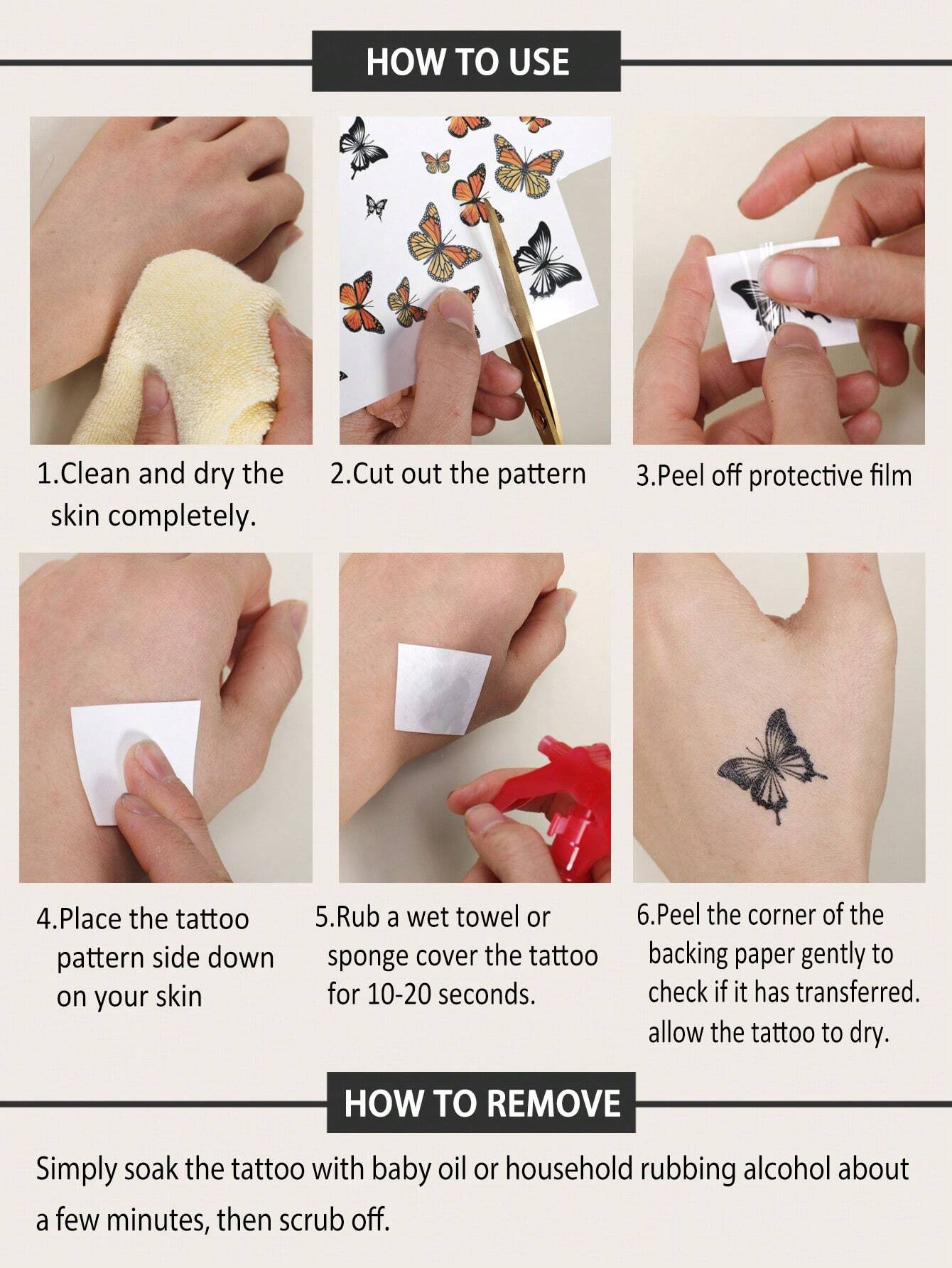 HOW TO USE

1.Clean and dry the skin completely.

2.Cut out the pattern

3.Peel off protective film

4.Place the tattoo pattern side down on your skin

5.Rub a wet towel or sponge cover the tattoo for 10-20 seconds.

6.Peel the corner of the backing paper gently to check if it has transferred. allow the tattoo to dry.

HOW TO REMOVE

Simply soak the tattoo with baby oil or household rubbing alcohol about a few minutes, then scrub off.