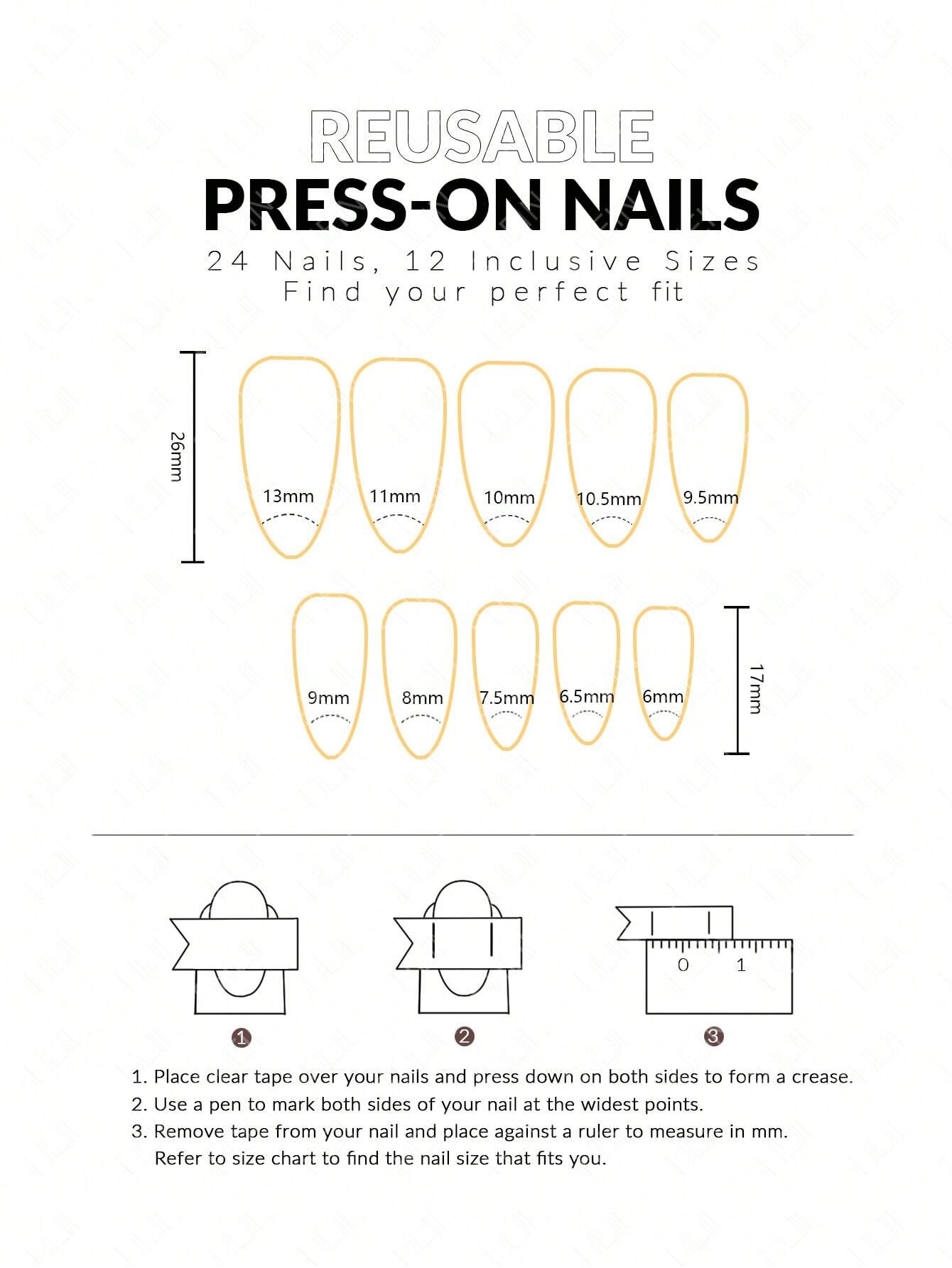 REUSABLE
PRESS-ON NAILS
24 Nails, 12 Inclusive Sizes
Find your perfect fit

26mm

13mm 11mm 10mm 10.5mm 9.5mm

9mm 8mm 7.5mm 6.5mm 6mm

17mm

0 1

1 2 3

1. Place clear tape over your nails and press down on both sides to form a crease.
2. Use a pen to mark both sides of your nail at the widest points.
3. Remove tape from your nail and place against a ruler to measure in mm. Refer to size chart to find the nail size that fits you.