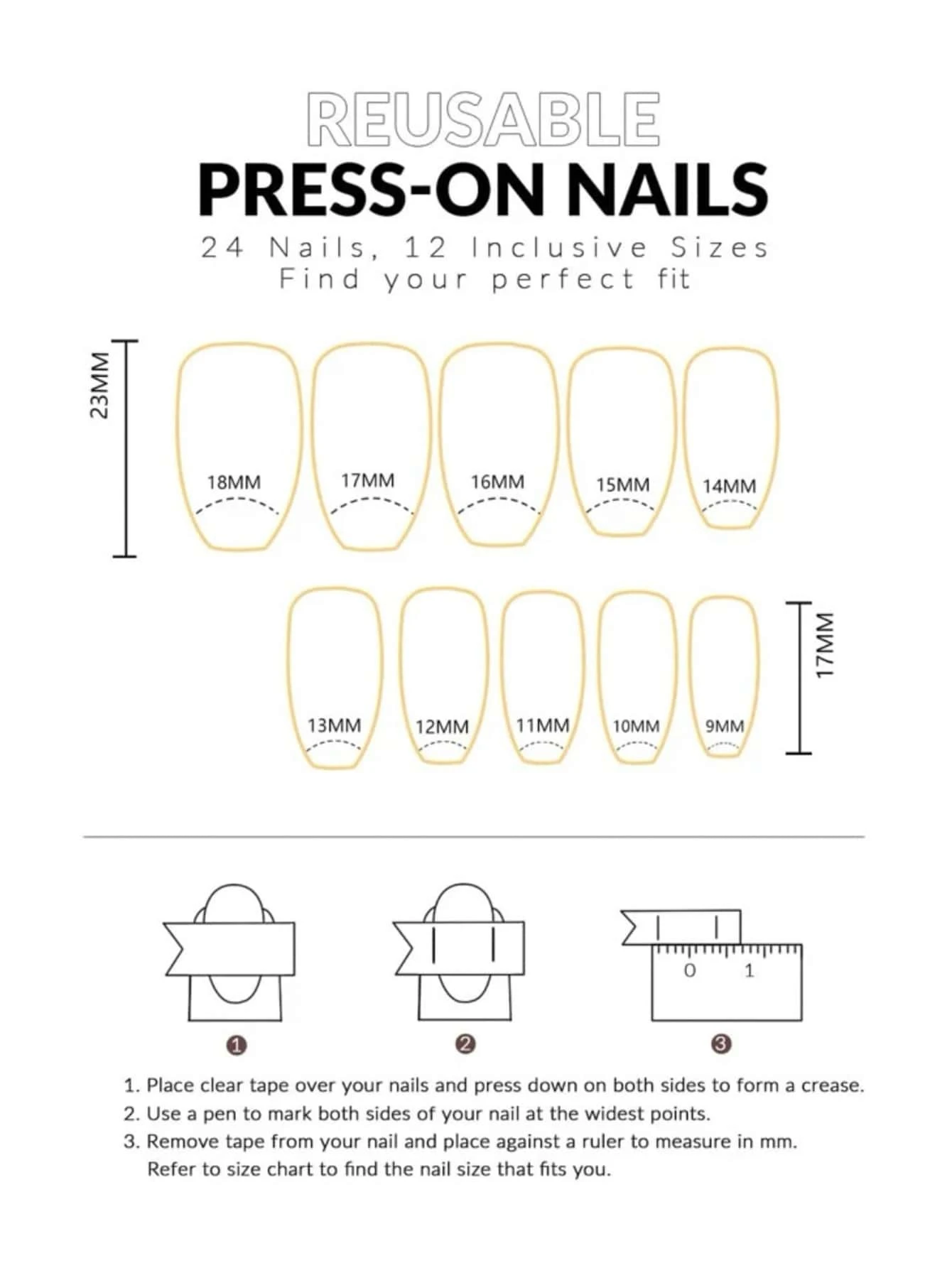 REUSABLE
PRESS-ON NAILS
24 Nails, 12 Inclusive Sizes
Find your perfect fit

23MM

18MM 17MM 16MM 15MM 14MM

13MM 12MM 11MM 10MM 9MM

17MM

0 1

1 2 3

1. Place clear tape over your nails and press down on both sides to form a crease.
2. Use a pen to mark both sides of your nail at the widest points.
3. Remove tape from your nail and place against a ruler to measure in mm. Refer to size chart to find the nail size that fits you.