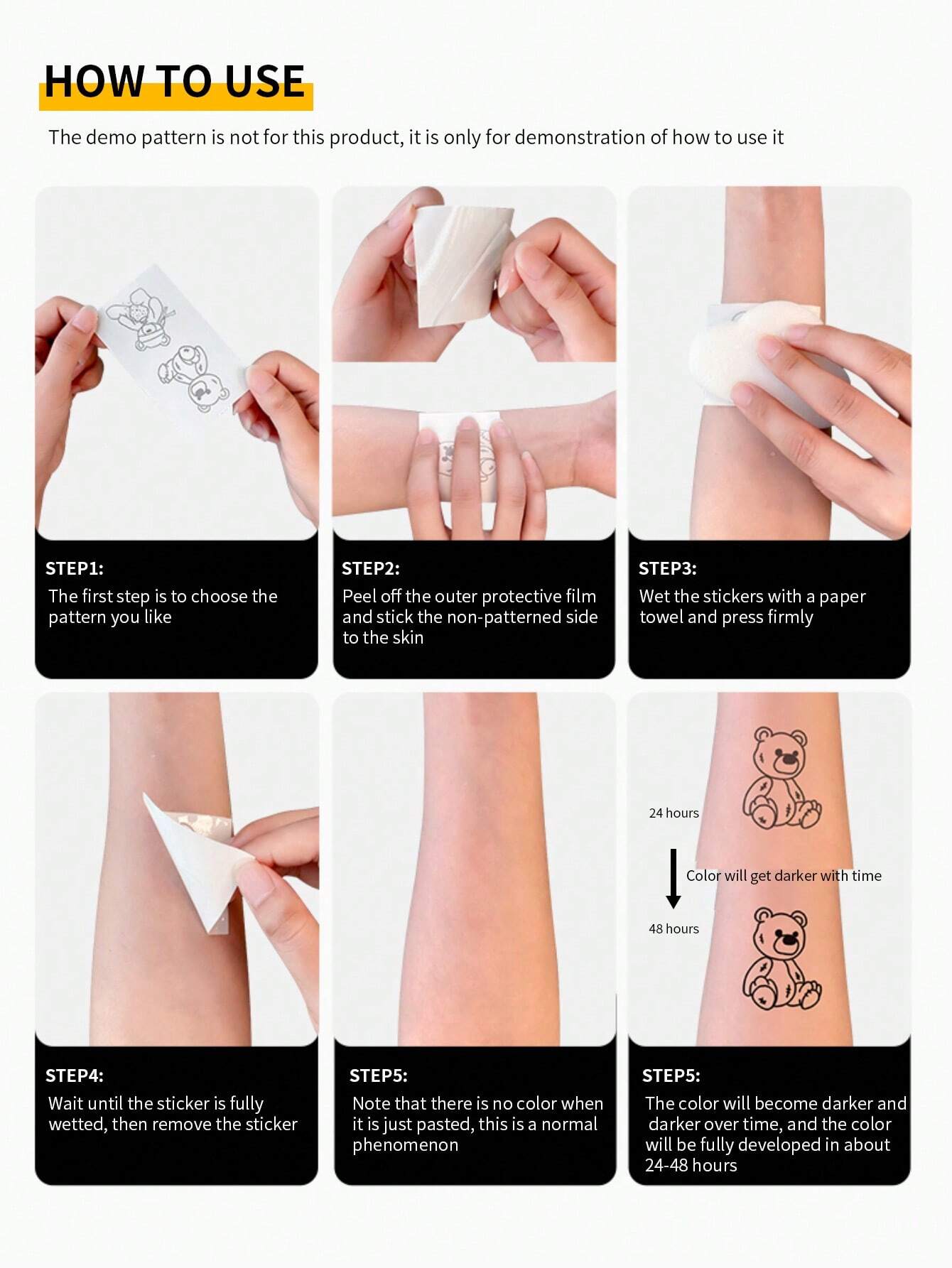 HOW TO USE

The demo pattern is not for this product, it is only for demonstration of how to use it

STEP1:
The first step is to choose the pattern you like

STEP2:
Peel off the outer protective film and stick the non-patterned side to the skin

STEP3:
Wet the stickers with a paper towel and press firmly

24 hours

Color will get darker with time

48 hours

STEP4:
Wait until the sticker is fully wetted, then remove the sticker

STEP5:
Note that there is no color when it is just pasted, this is a normal phenomenon

STEP5:
The color will become darker and darker over time, and the color will be fully developed in about 24-48 hours