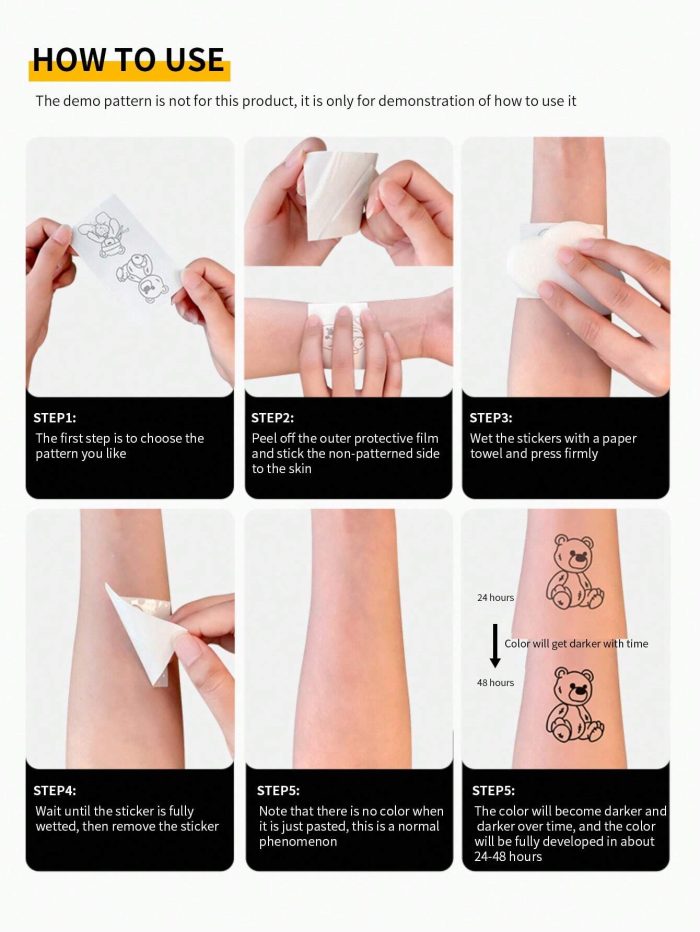 HOW TO USE

The demo pattern is not for this product, it is only for demonstration of how to use it

STEP1:
The first step is to choose the pattern you like

STEP2:
Peel off the outer protective film and stick the non-patterned side to the skin

STEP3:
Wet the stickers with a paper towel and press firmly

STEP4:
Wait until the sticker is fully wetted, then remove the sticker

STEP5:
Note that there is no color when it is just pasted, this is a normal phenomenon

24 hours

Color will get darker with time

48 hours

STEP5:
The color will become darker and darker over time, and the color will be fully developed in about 24-48 hours