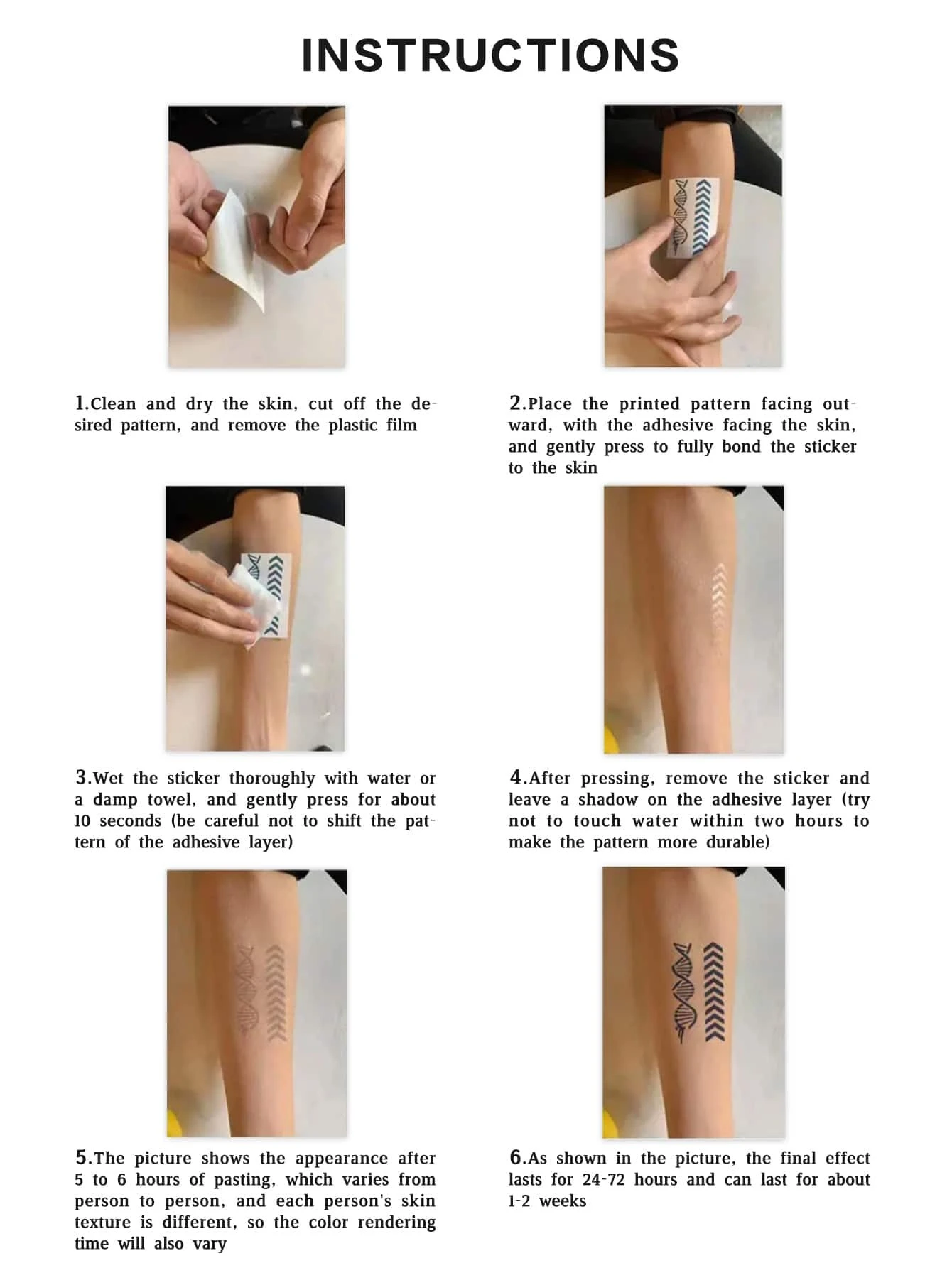 INSTRUCTIONS

1.Clean and dry the skin, cut off the desired pattern, and remove the plastic film

2.Place the printed pattern facing outward, with the adhesive facing the skin, and gently press to fully bond the sticker to the skin

3.Wet the sticker thoroughly with water or a damp towel, and gently press for about 10 seconds (be careful not to shift the pattern of the adhesive layer)

4.After pressing, remove the sticker and leave a shadow on the adhesive layer (try not to touch water within two hours to make the pattern more durable)

5.The picture shows the appearance after 5 to 6 hours of pasting, which varies from person to person, and each person's skin texture is different, so the color rendering time will also vary

6.As shown in the picture, the final effect lasts for 24-72 hours and can last for about 1-2 weeks