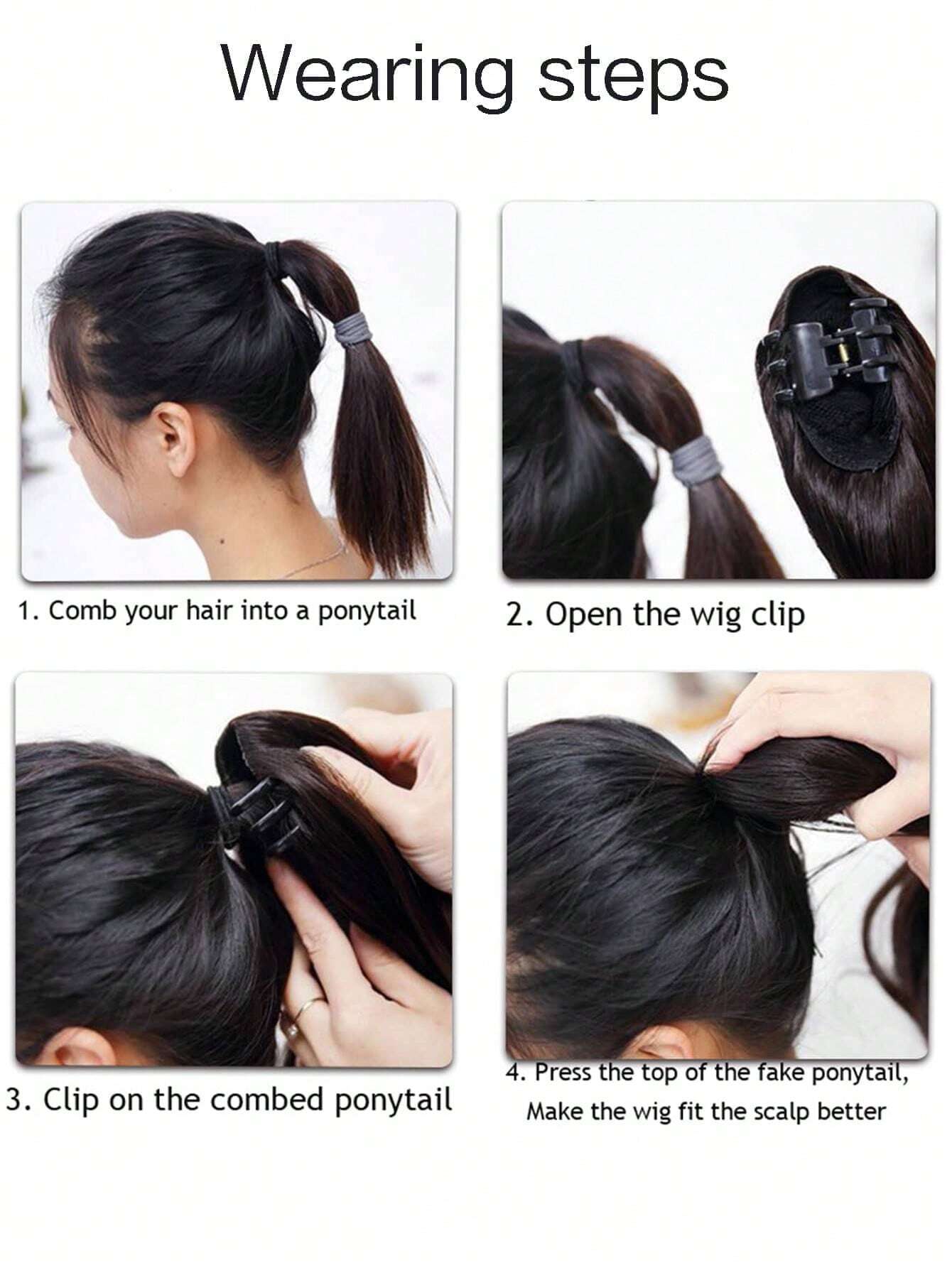 Wearing steps

1. Comb your hair into a ponytail

2. Open the wig clip

3. Clip on the combed ponytail

4. Press the top of the fake ponytail, Make the wig fit the scalp better