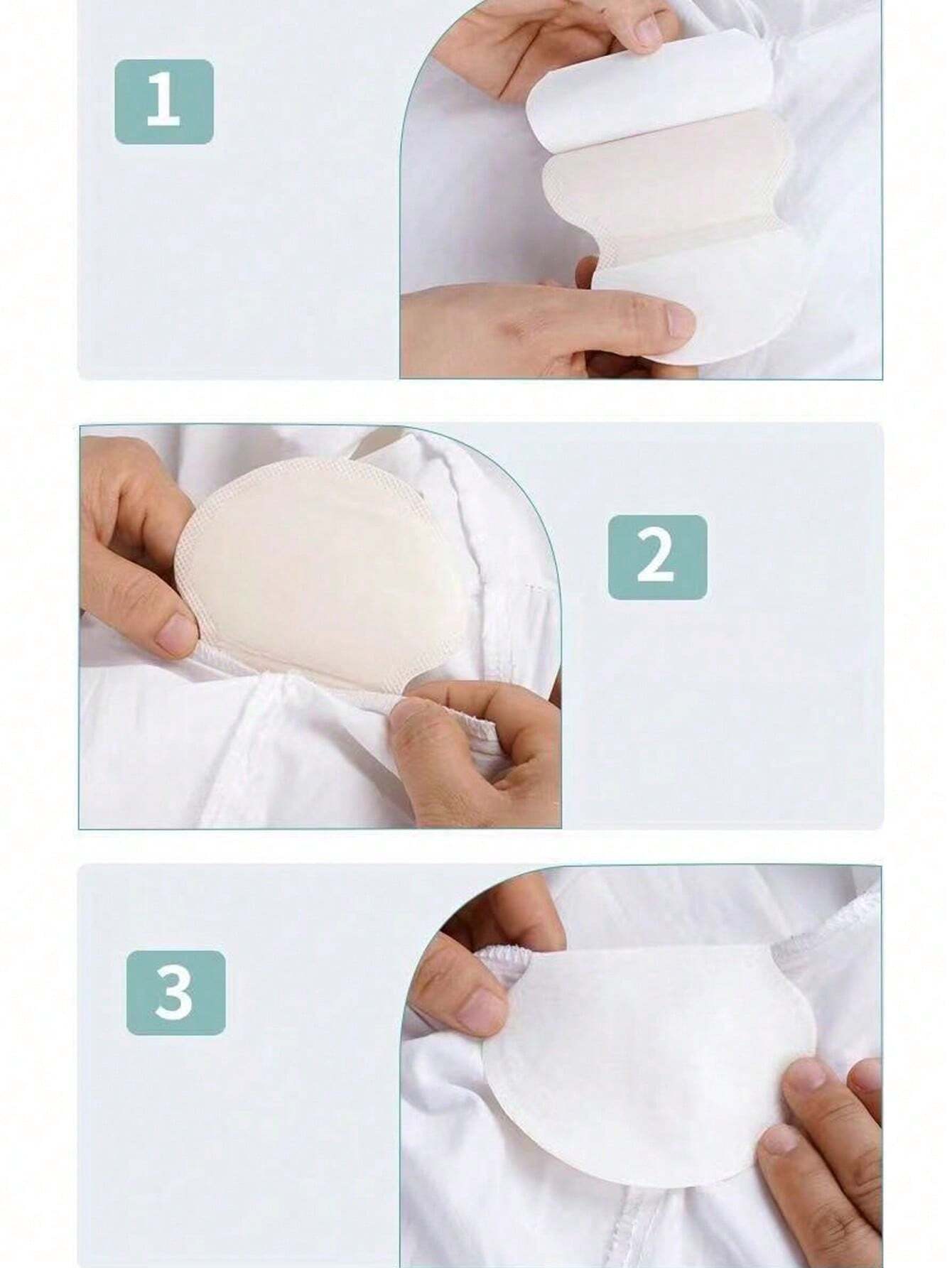 1

2

3