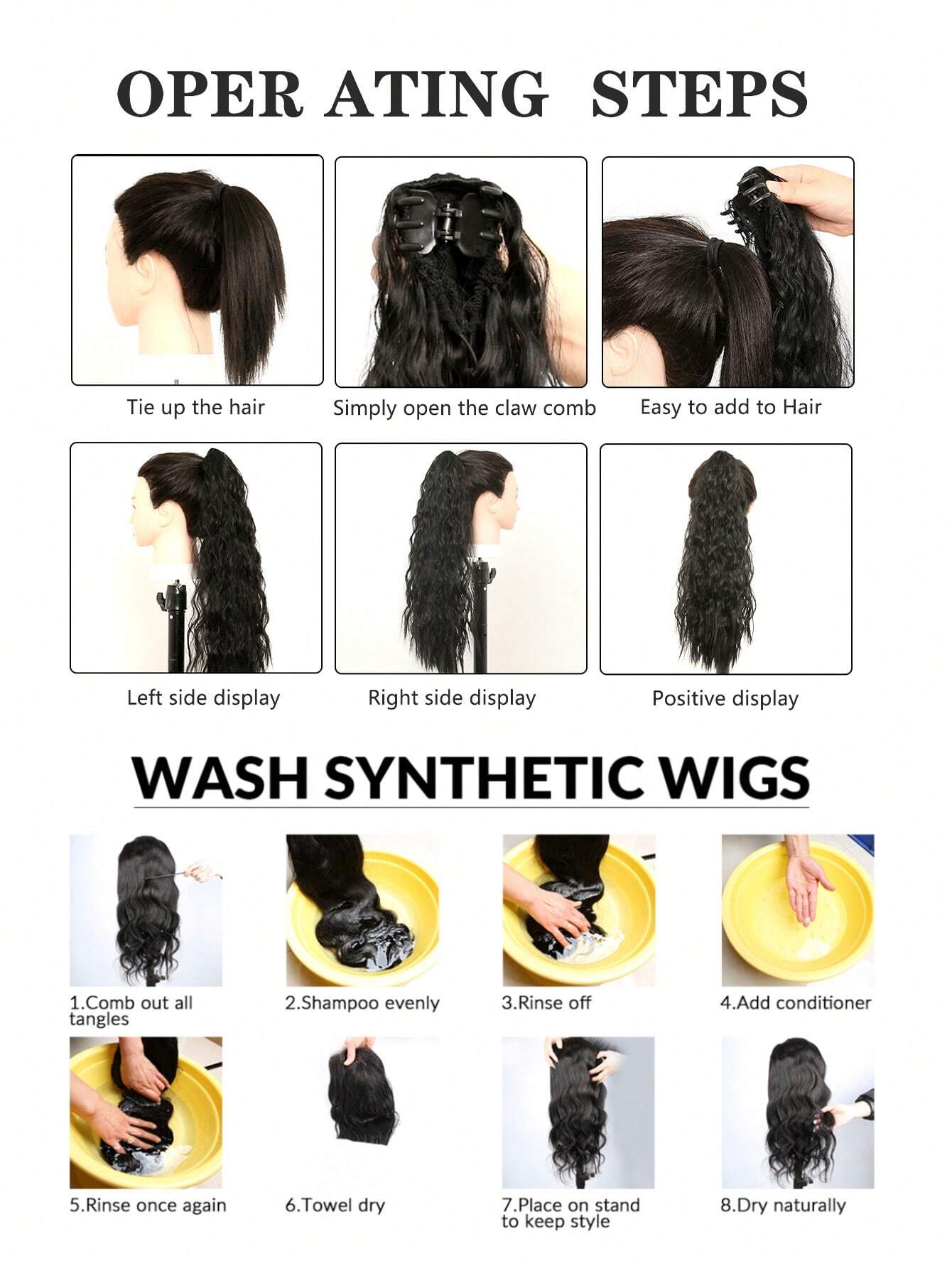 OPER ATING STEPS

Tie up the hair

Simply open the claw comb

Easy to add to Hair

Left side display

Right side display

Positive display

WASH SYNTHETIC WIGS

1.Comb out all tangles

2.Shampoo evenly

3.Rinse off

4.Add conditioner

5.Rinse once again

6.Towel dry

7.Place on stand to keep style

8.Dry naturally