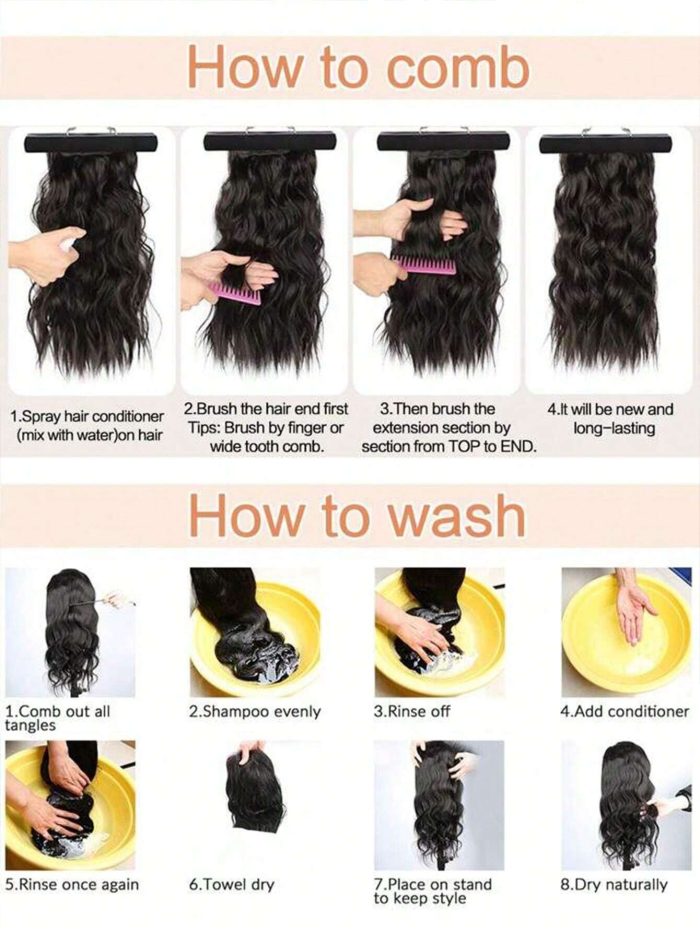 How to comb

1.Spray hair conditioner (mix with water)on hair

2.Brush the hair end first Tips: Brush by finger or wide tooth comb.

3.Then brush the extension section by section from TOP to END.

4.It will be new and long-lasting

How to wash

1.Comb out all tangles

2.Shampoo evenly

3.Rinse off

4.Add conditioner

5.Rinse once again

6.Towel dry

7.Place on stand to keep style

8.Dry naturally