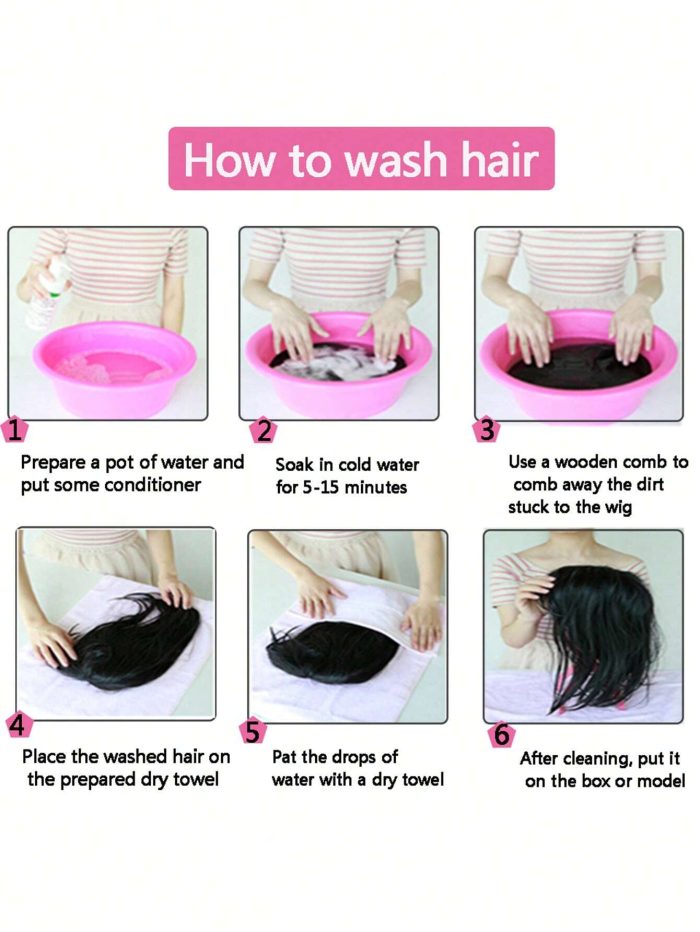 How to wash hair

1
Prepare a pot of water and put some conditioner

2
Soak in cold water for 5-15 minutes

3
Use a wooden comb to comb away the dirt stuck to the wig

4
Place the washed hair on the prepared dry towel

5
Pat the drops of water with a dry towel

6
After cleaning, put it on the box or model