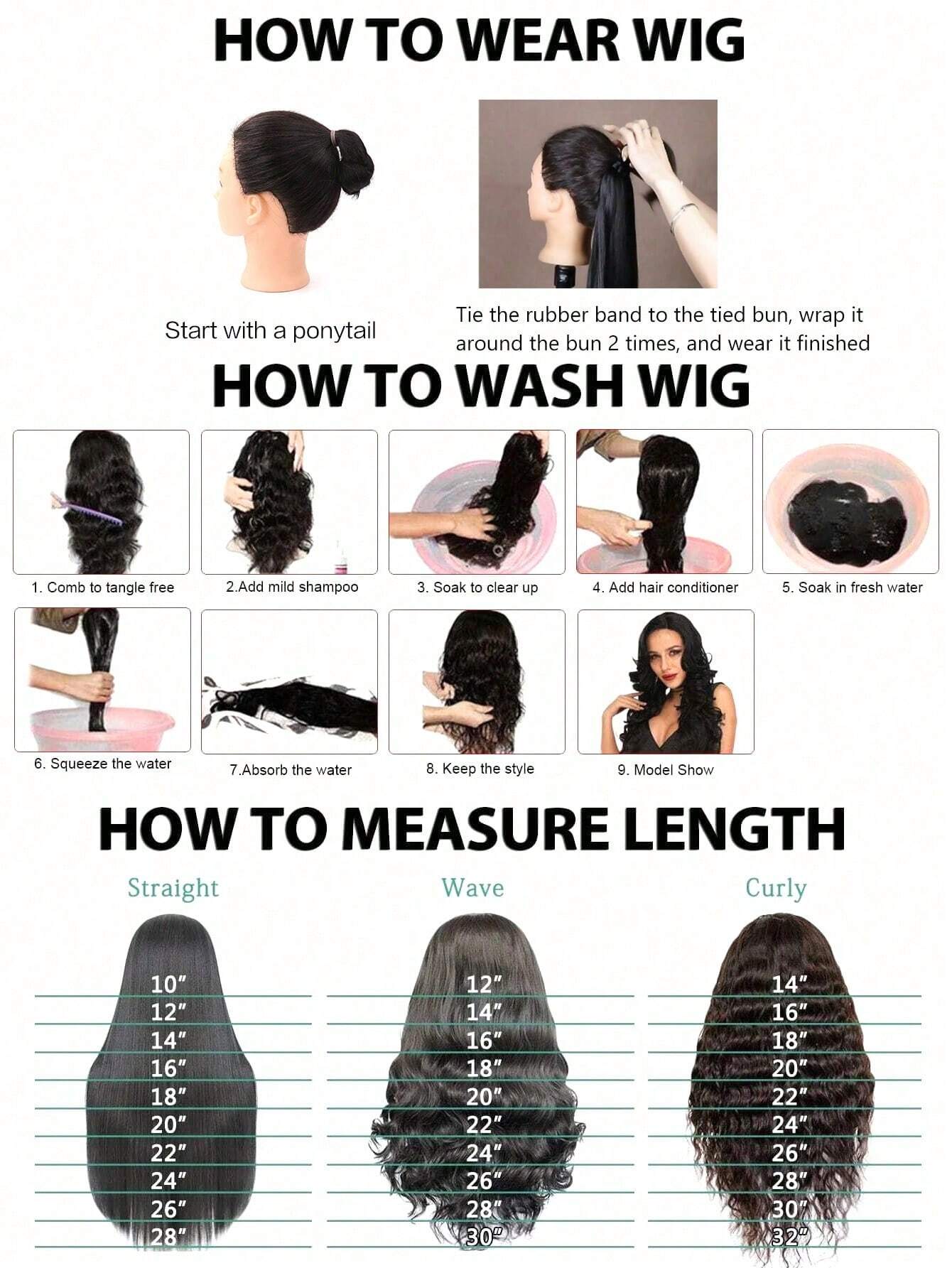 HOW TO WEAR WIG

Start with a ponytail

Tie the rubber band to the tied bun, wrap it around the bun 2 times, and wear it finished

HOW TO WASH WIG

1. Comb to tangle free

2.Add mild shampoo

3. Soak to clear up

4. Add hair conditioner

5. Soak in fresh water

6. Squeeze the water

7.Absorb the water

8. Keep the style

9. Model Show

HOW TO MEASURE LENGTH

Straight

10″
12″
14″
16″
18″
20″
22″
24″
26″
28″

Wave

12″
14″
16″
18″
20″
22″
24″
26″
28″
30″

Curly

14″
16″
18″
20″
22″
24″
26″
28″
30″
32″