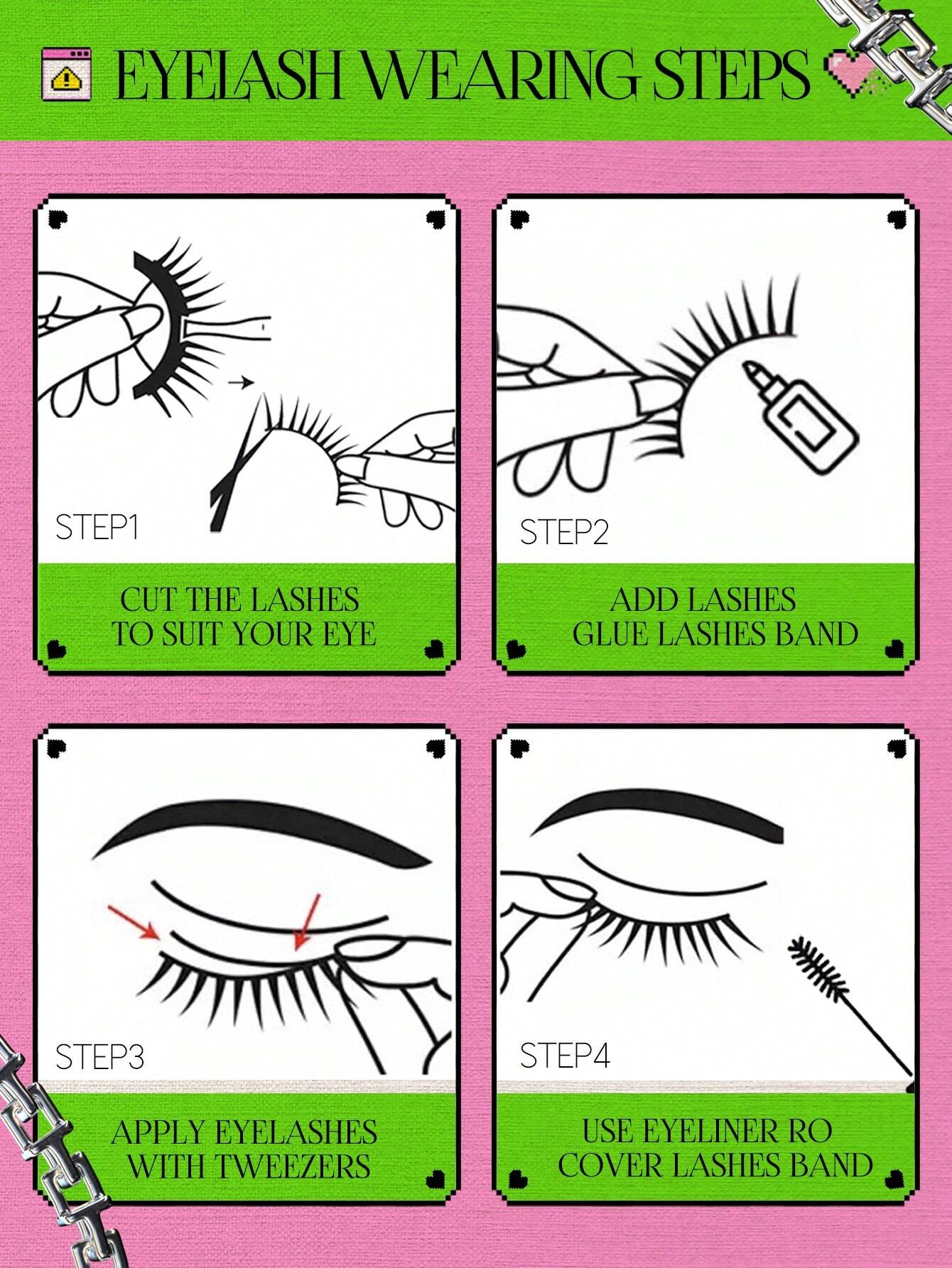 EYELASH WEARING STEPS

STEP1

CUT THE LASHES TO SUIT YOUR EYE

STEP2

ADD LASHES GLUE LASHES BAND

STEP3

APPLY EYELASHES WITH TWEEZERS

STEP4

USE EYELINER RO COVER LASHES BAND