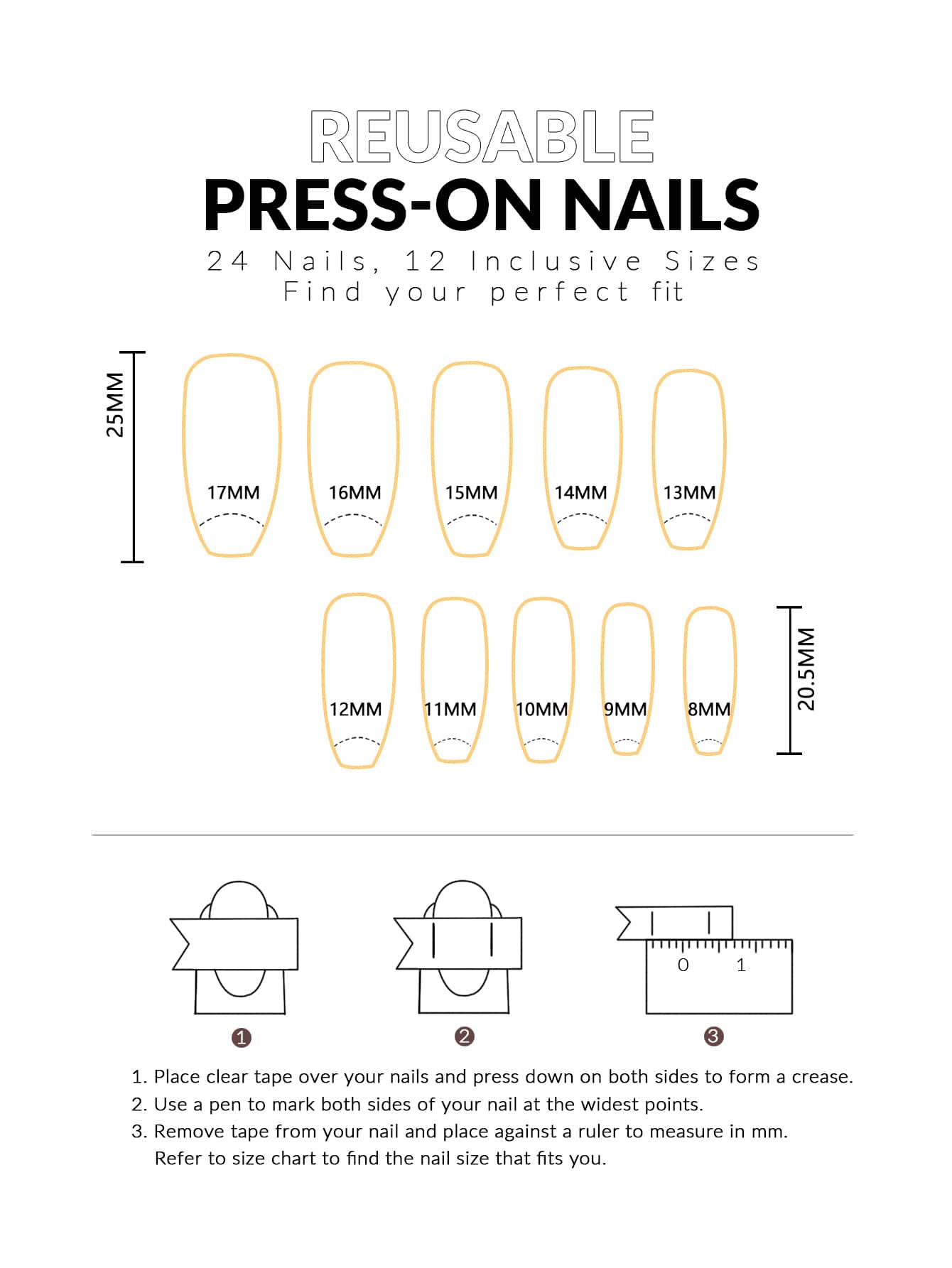 REUSABLE
PRESS-ON NAILS
24 Nails, 12 Inclusive Sizes
Find your perfect fit

25MM

17MM 16MM 15MM 14MM 13MM

12MM 11MM 10MM 9MM 8MM

20.5MM

0 1

1 2 3

1. Place clear tape over your nails and press down on both sides to form a crease.
2. Use a pen to mark both sides of your nail at the widest points.
3. Remove tape from your nail and place against a ruler to measure in mm. Refer to size chart to find the nail size that fits you.