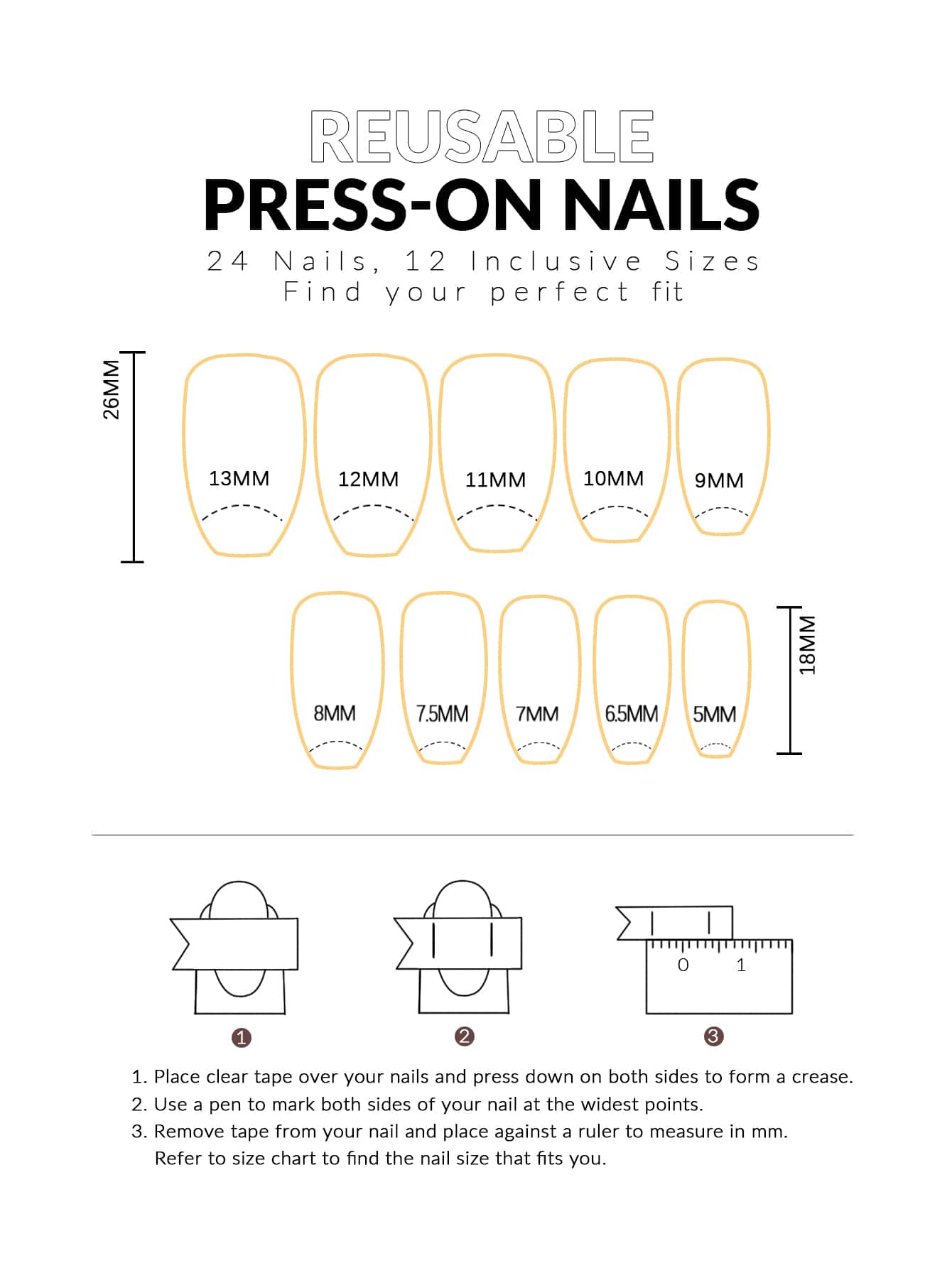 REUSABLE
PRESS-ON NAILS
24 Nails, 12 Inclusive Sizes
Find your perfect fit

26MM

13MM 12MM 11MM 10MM 9MM

8MM 7.5MM 7MM 6.5MM 5MM

18MM

0 1

1 2 3

1. Place clear tape over your nails and press down on both sides to form a crease.
2. Use a pen to mark both sides of your nail at the widest points.
3. Remove tape from your nail and place against a ruler to measure in mm. Refer to size chart to find the nail size that fits you.