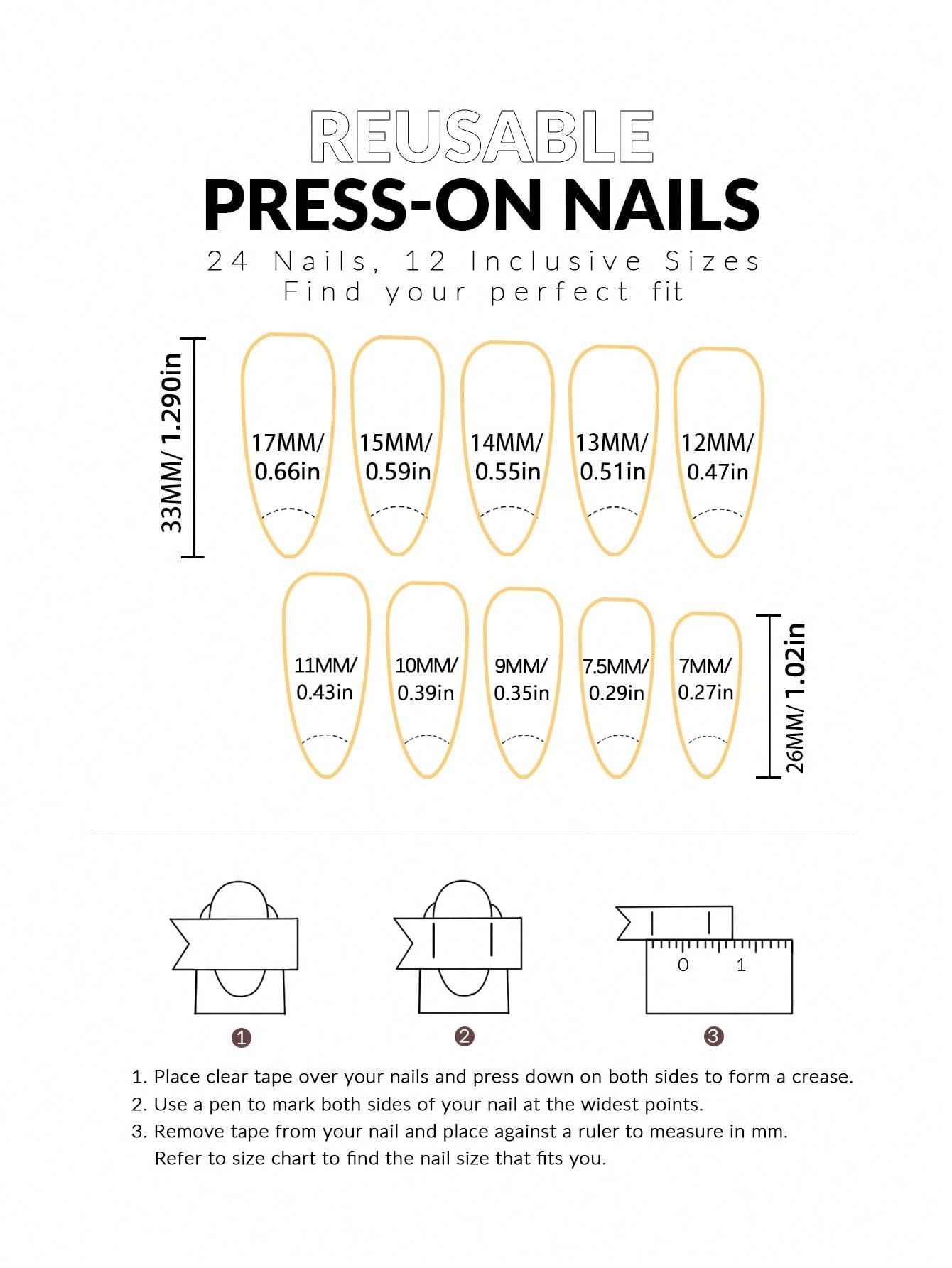 REUSABLE
PRESS-ON NAILS
24 Nails, 12 Inclusive Sizes
Find your perfect fit

33MM/ 1.290in

17MM/ 0.66in
15MM/ 0.59in
14MM/ 0.55in
13MM/ 0.51in
12MM/ 0.47in

11MM/ 0.43in
10MM/ 0.39in
9MM/ 0.35in
7.5MM/ 0.29in
7MM/ 0.27in

26MM/ 1.02in

0 1

1 2 3

1. Place clear tape over your nails and press down on both sides to form a crease.
2. Use a pen to mark both sides of your nail at the widest points.
3. Remove tape from your nail and place against a ruler to measure in mm. Refer to size chart to find the nail size that fits you.