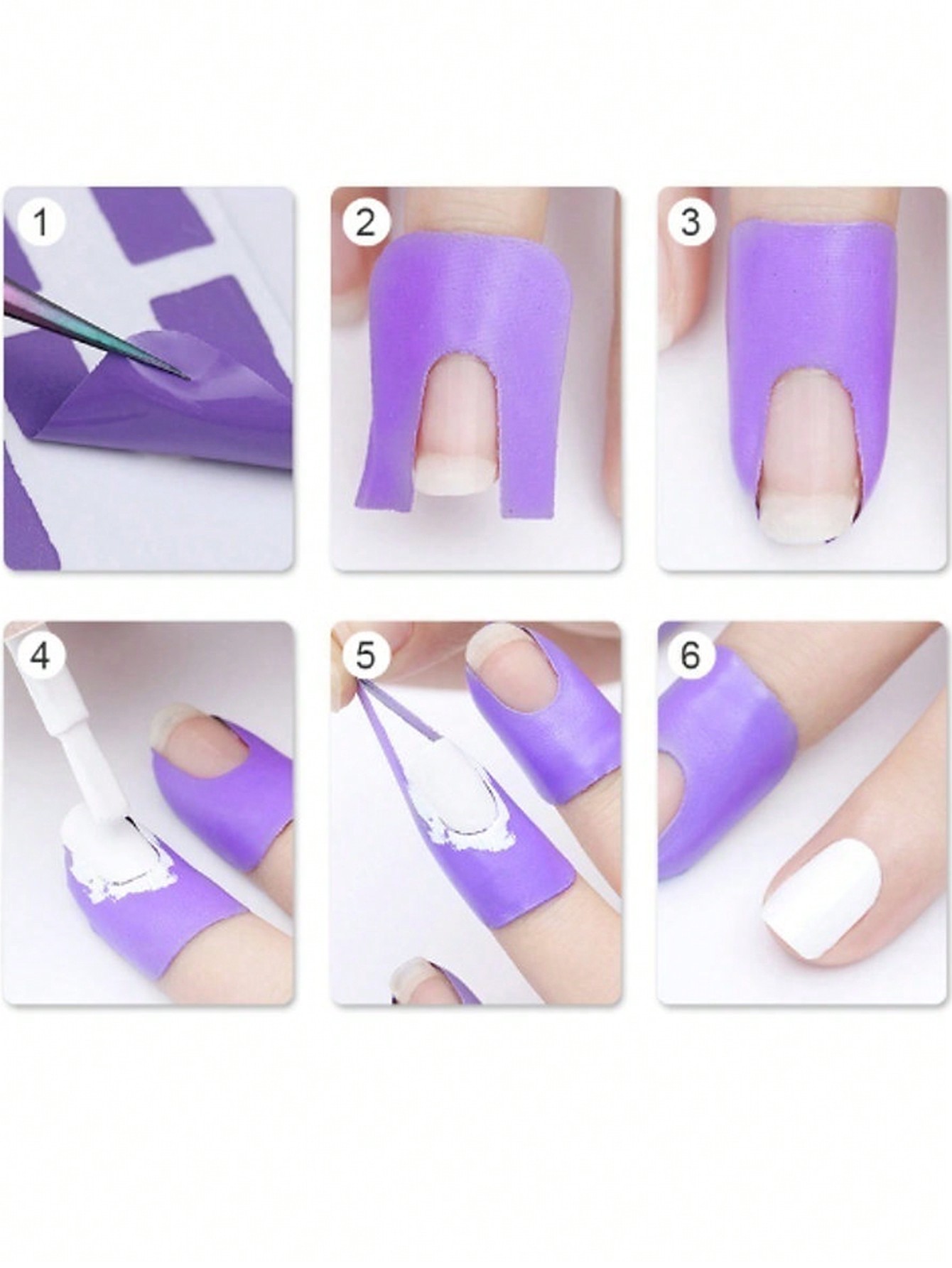 1

2

3

4

5

6