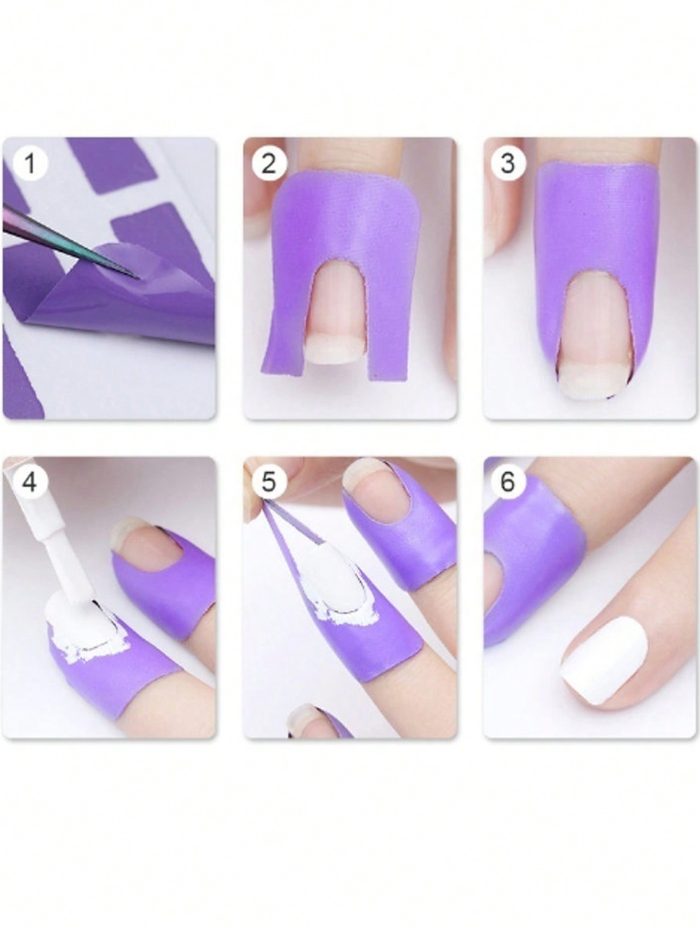 1
2
3
4
5
6