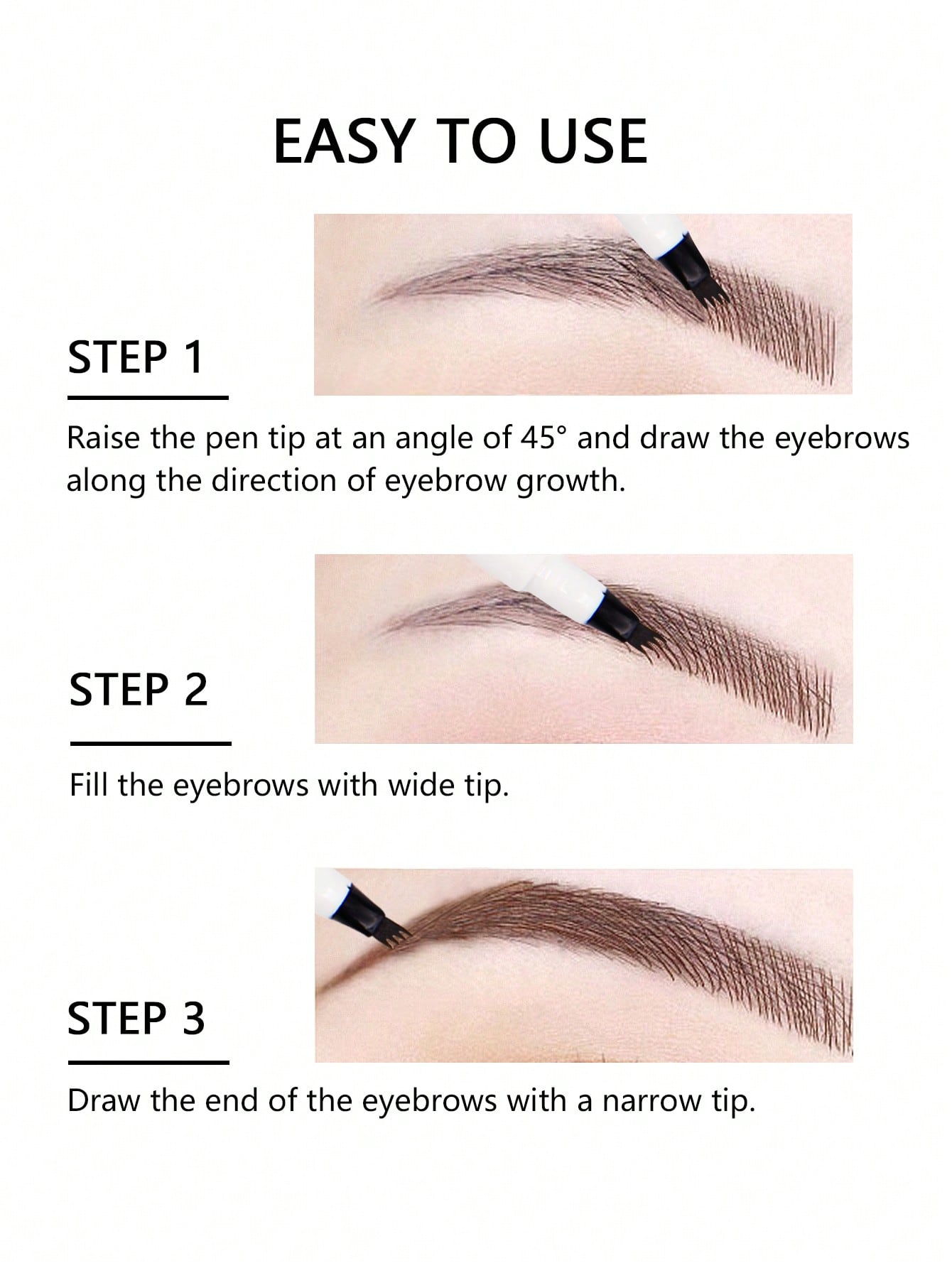 EASY TO USE

STEP 1

Raise the pen tip at an angle of 45° and draw the eyebrows along the direction of eyebrow growth.

STEP 2

Fill the eyebrows with wide tip.

STEP 3

Draw the end of the eyebrows with a narrow tip.