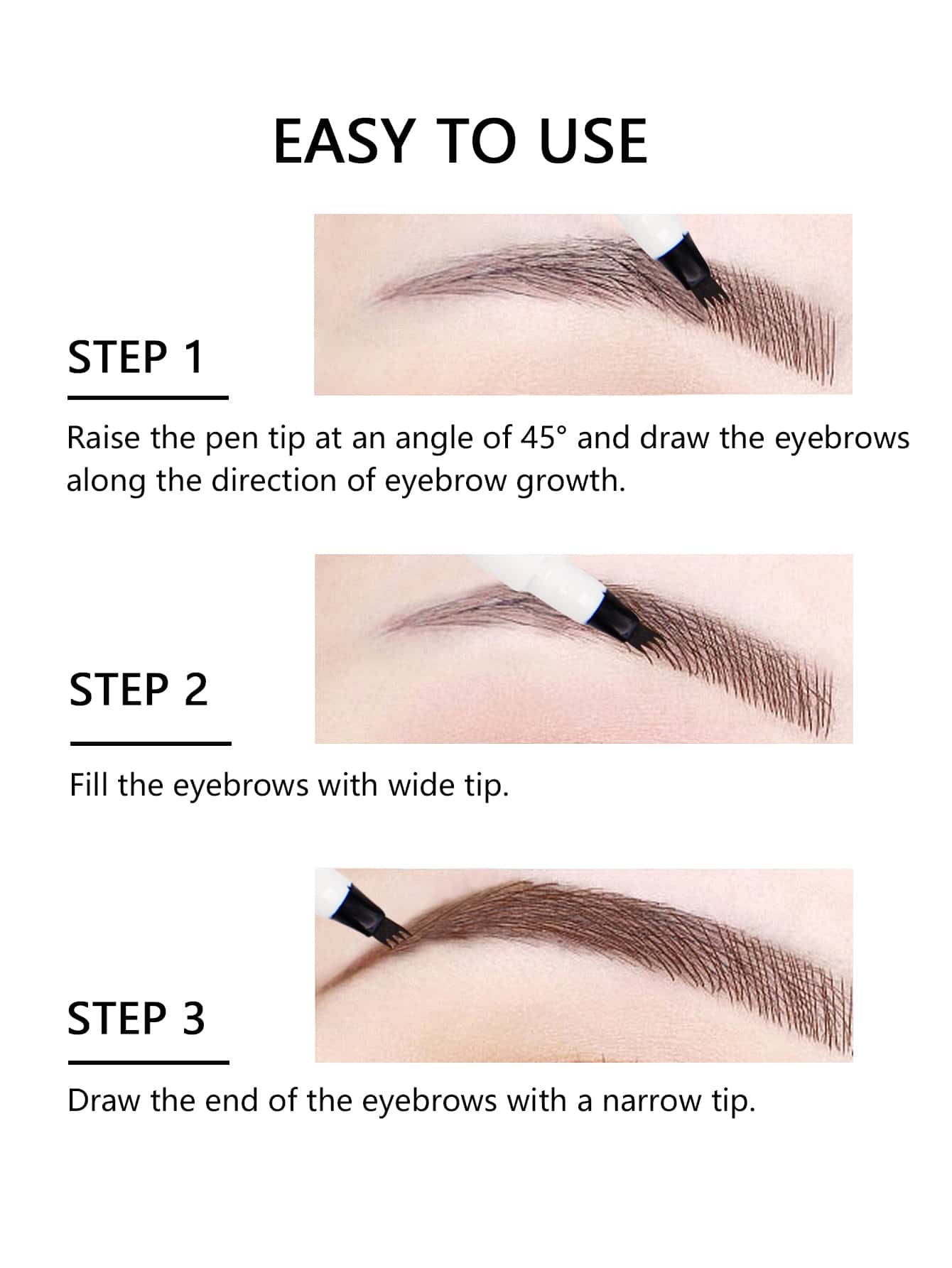 EASY TO USE

STEP 1

Raise the pen tip at an angle of 45° and draw the eyebrows along the direction of eyebrow growth.

STEP 2

Fill the eyebrows with wide tip.

STEP 3

Draw the end of the eyebrows with a narrow tip.