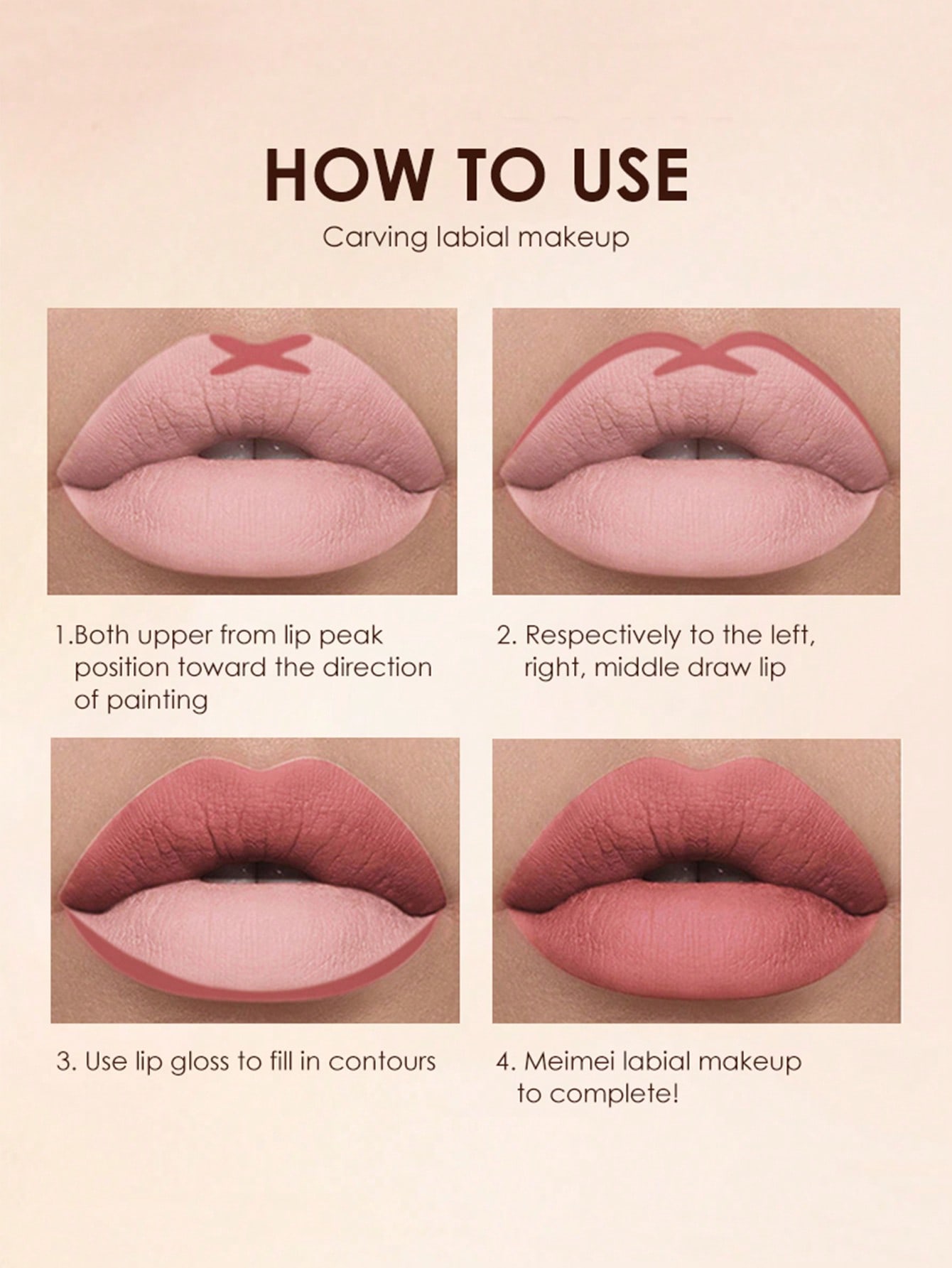 HOW TO USE

Carving labial makeup

1.Both upper from lip peak position toward the direction of painting

2. Respectively to the left, right, middle draw lip

3. Use lip gloss to fill in contours

4. Meimei labial makeup to complete!