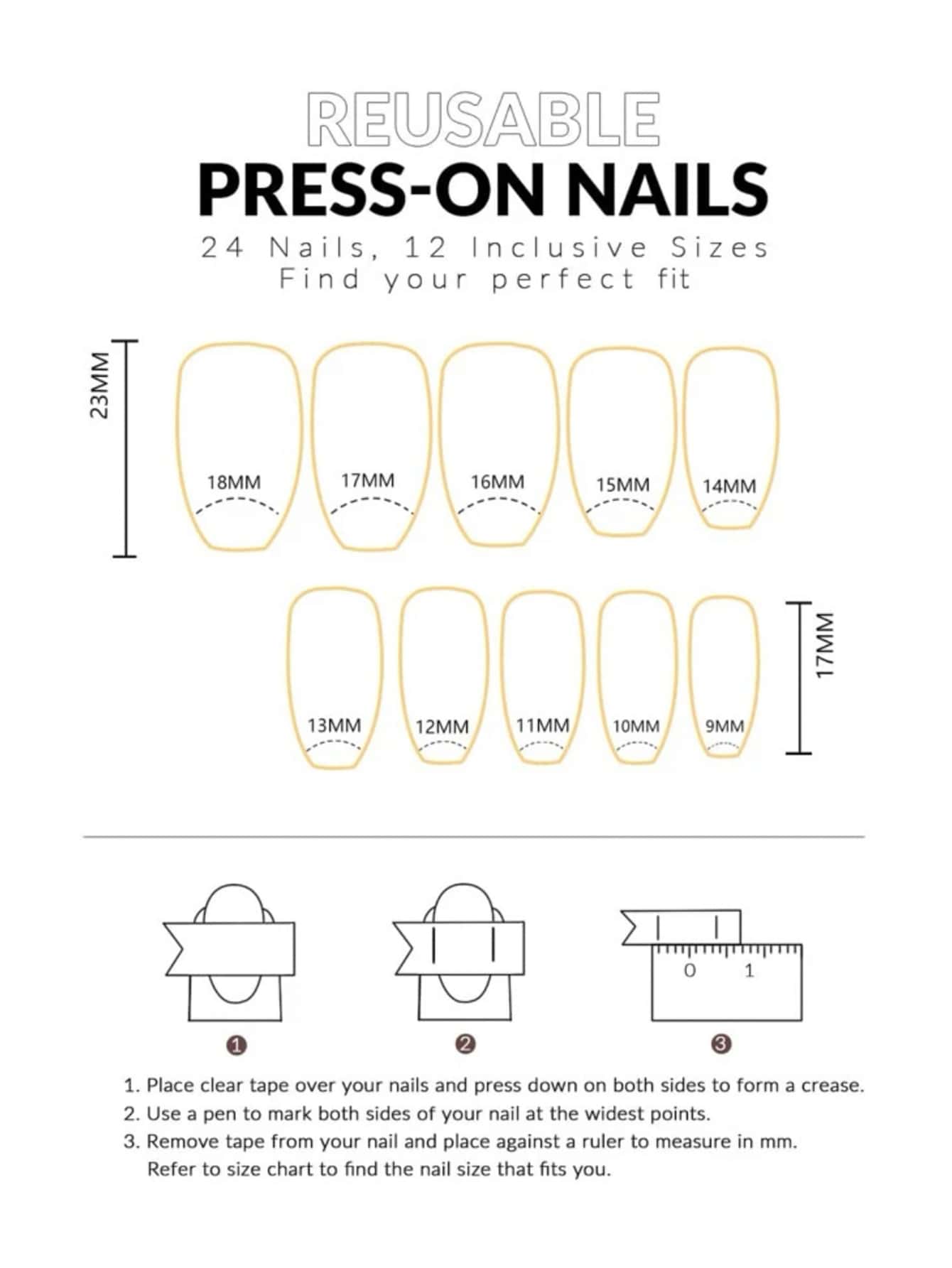 REUSABLE
PRESS-ON NAILS
24 Nails, 12 Inclusive Sizes
Find your perfect fit

23MM

18MM 17MM 16MM 15MM 14MM

13MM 12MM 11MM 10MM 9MM

17MM

0 1

1 2 3

1. Place clear tape over your nails and press down on both sides to form a crease.
2. Use a pen to mark both sides of your nail at the widest points.
3. Remove tape from your nail and place against a ruler to measure in mm. Refer to size chart to find the nail size that fits you.