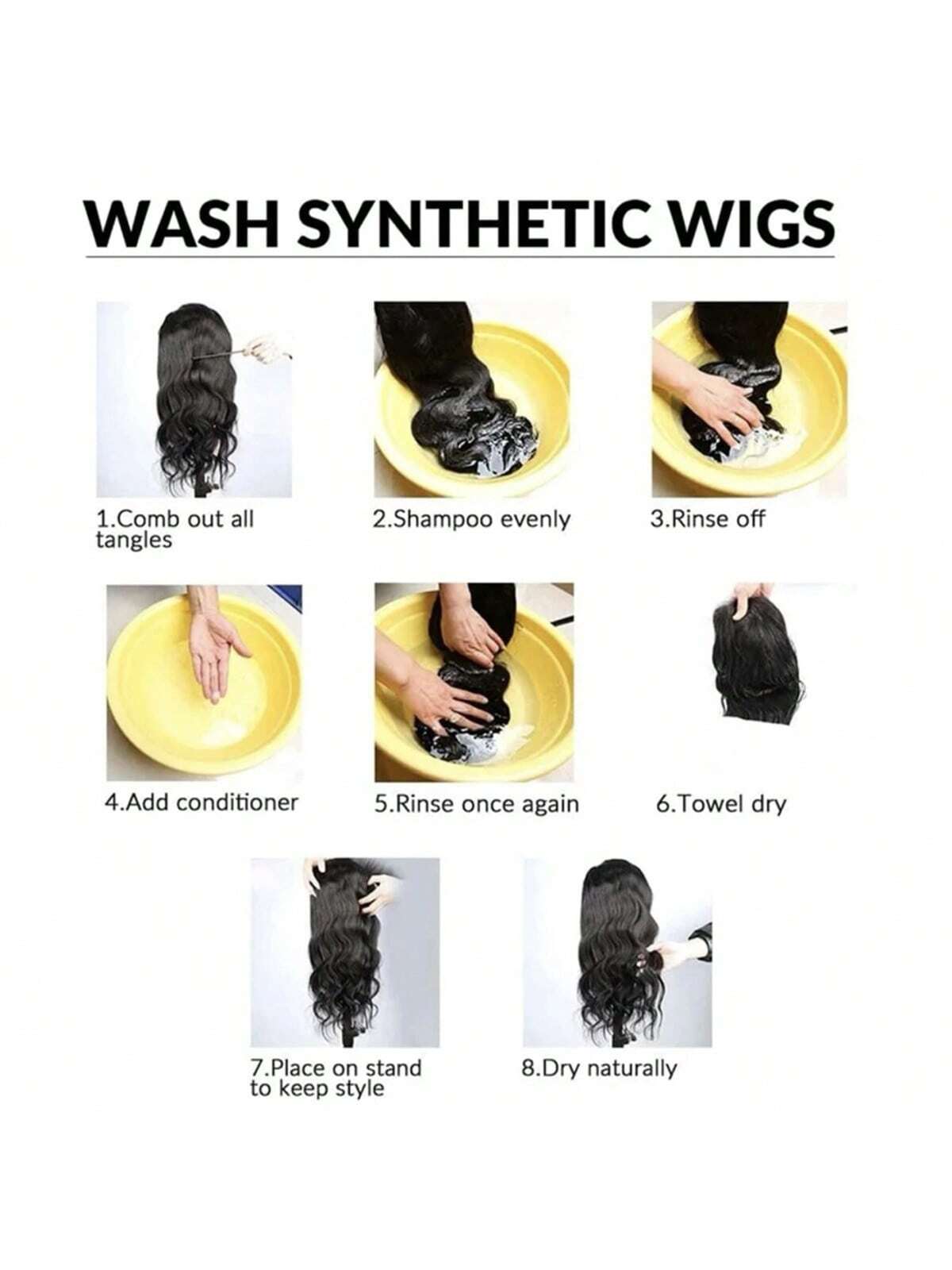 WASH SYNTHETIC WIGS

1.Comb out all tangles

2.Shampoo evenly

3.Rinse off

4.Add conditioner

5.Rinse once again

6.Towel dry

7.Place on stand to keep style

8.Dry naturally