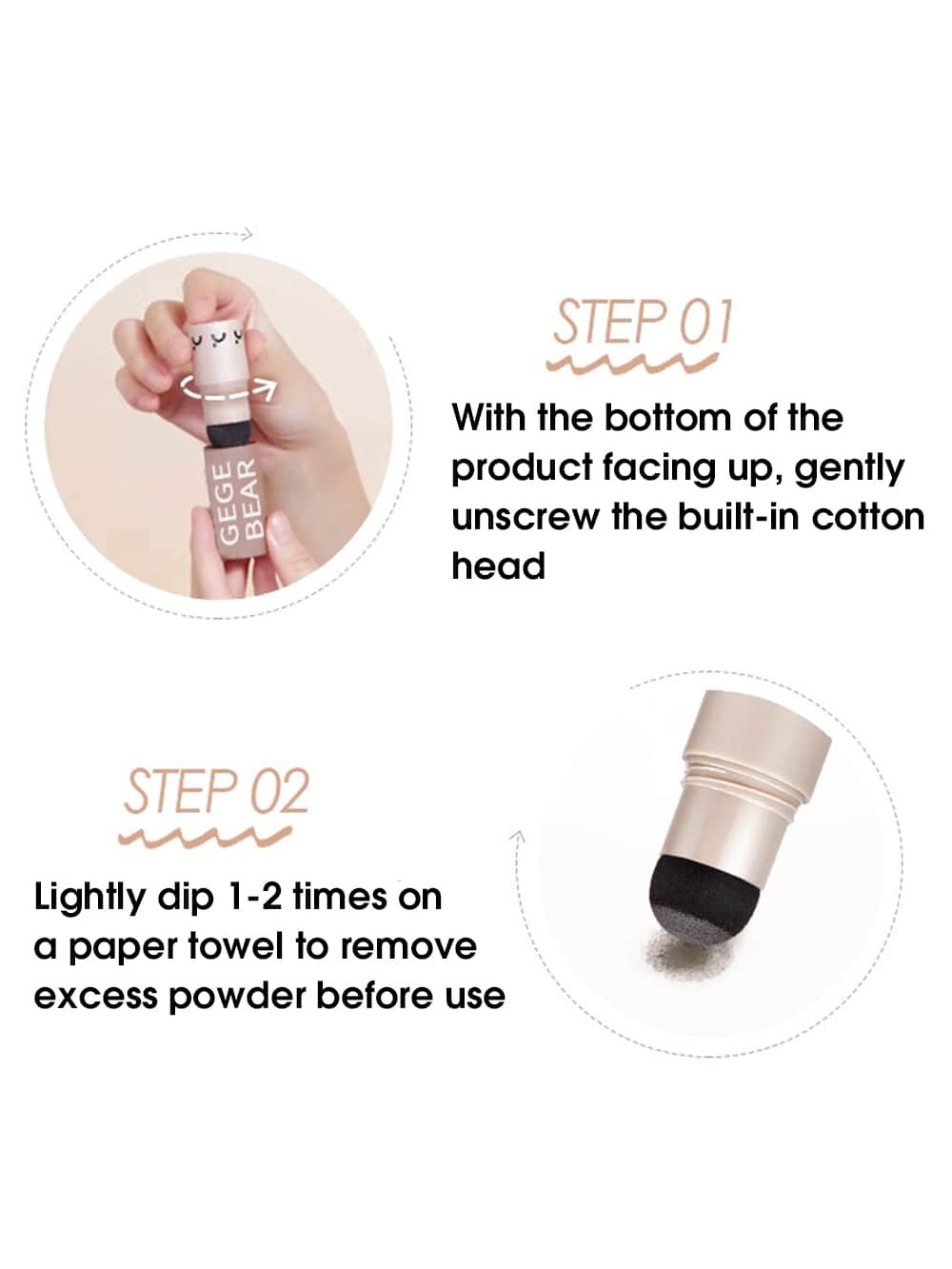 GEGE BEAR

STEP 01

With the bottom of the product facing up, gently unscrew the built-in cotton head

STEP 02

Lightly dip 1-2 times on a paper towel to remove excess powder before use