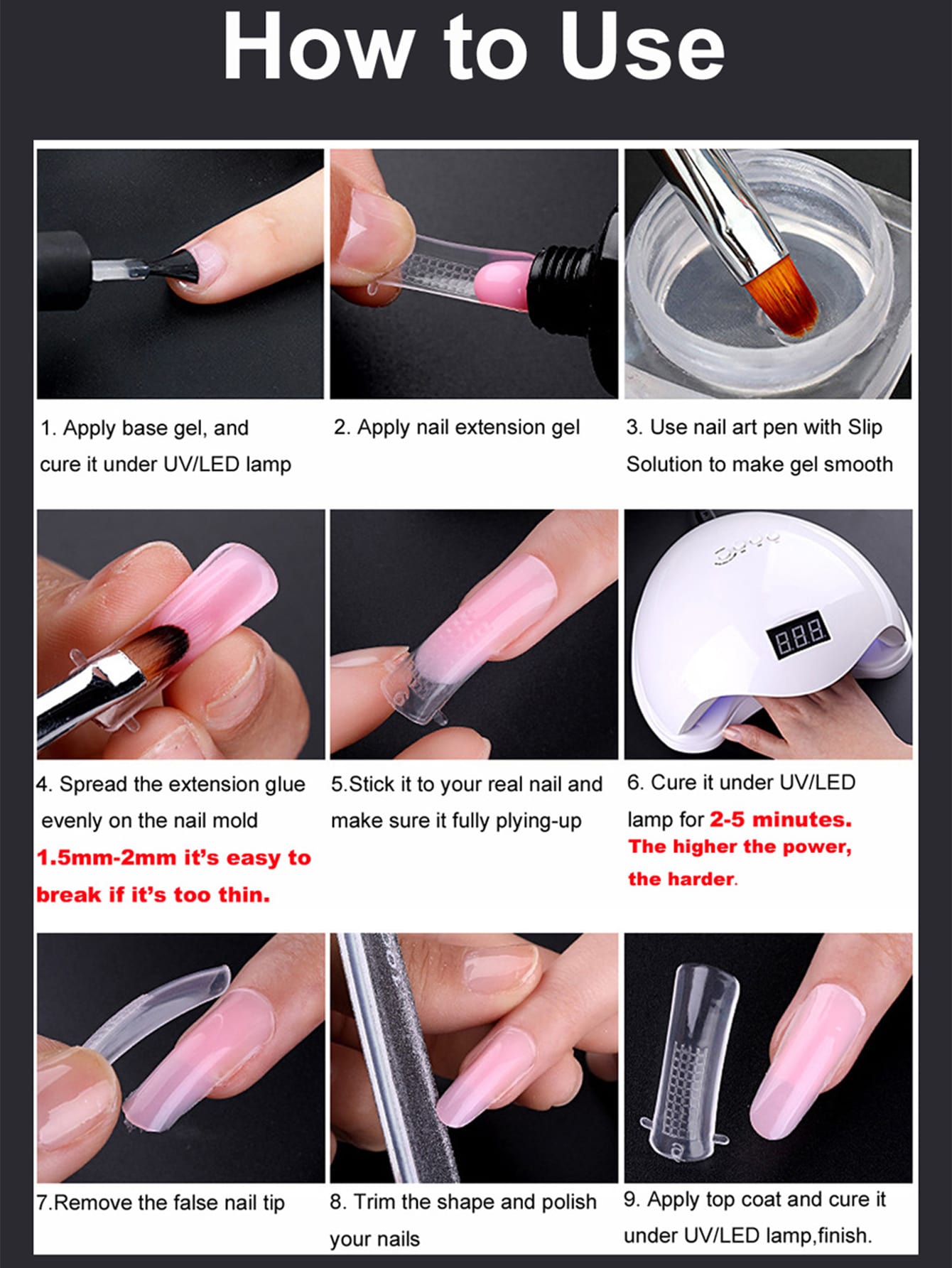 How to Use

1. Apply base gel, and cure it under UV/LED lamp

2. Apply nail extension gel

3. Use nail art pen with Slip Solution to make gel smooth

4. Spread the extension glue evenly on the nail mold
1.5mm-2mm it's easy to break if it's too thin.

5.Stick it to your real nail and make sure it fully plying-up

888

6. Cure it under UV/LED lamp for 2-5 minutes.
The higher the power, the harder.

7.Remove the false nail tip

8. Trim the shape and polish your nails

9. Apply top coat and cure it under UV/LED lamp,finish.