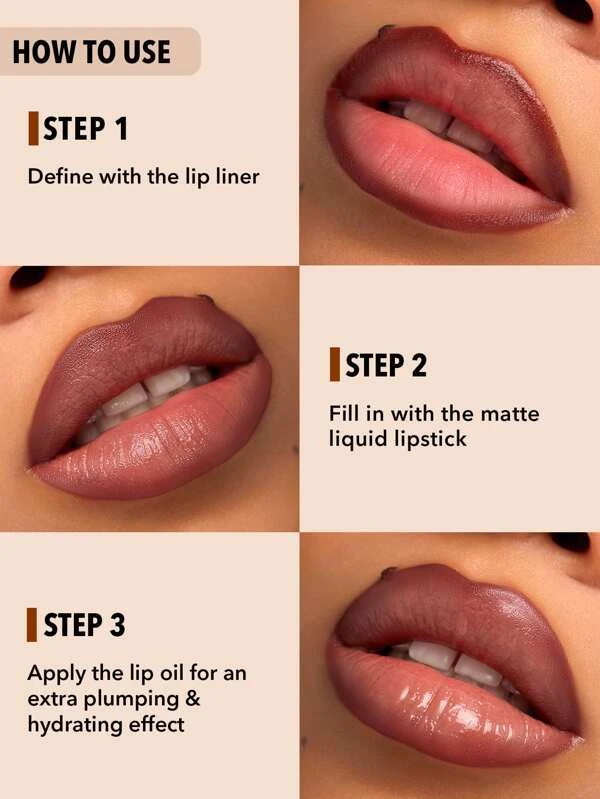 HOW TO USE

STEP 1

Define with the lip liner

STEP 2

Fill in with the matte liquid lipstick

STEP 3

Apply the lip oil for an extra plumping & hydrating effect